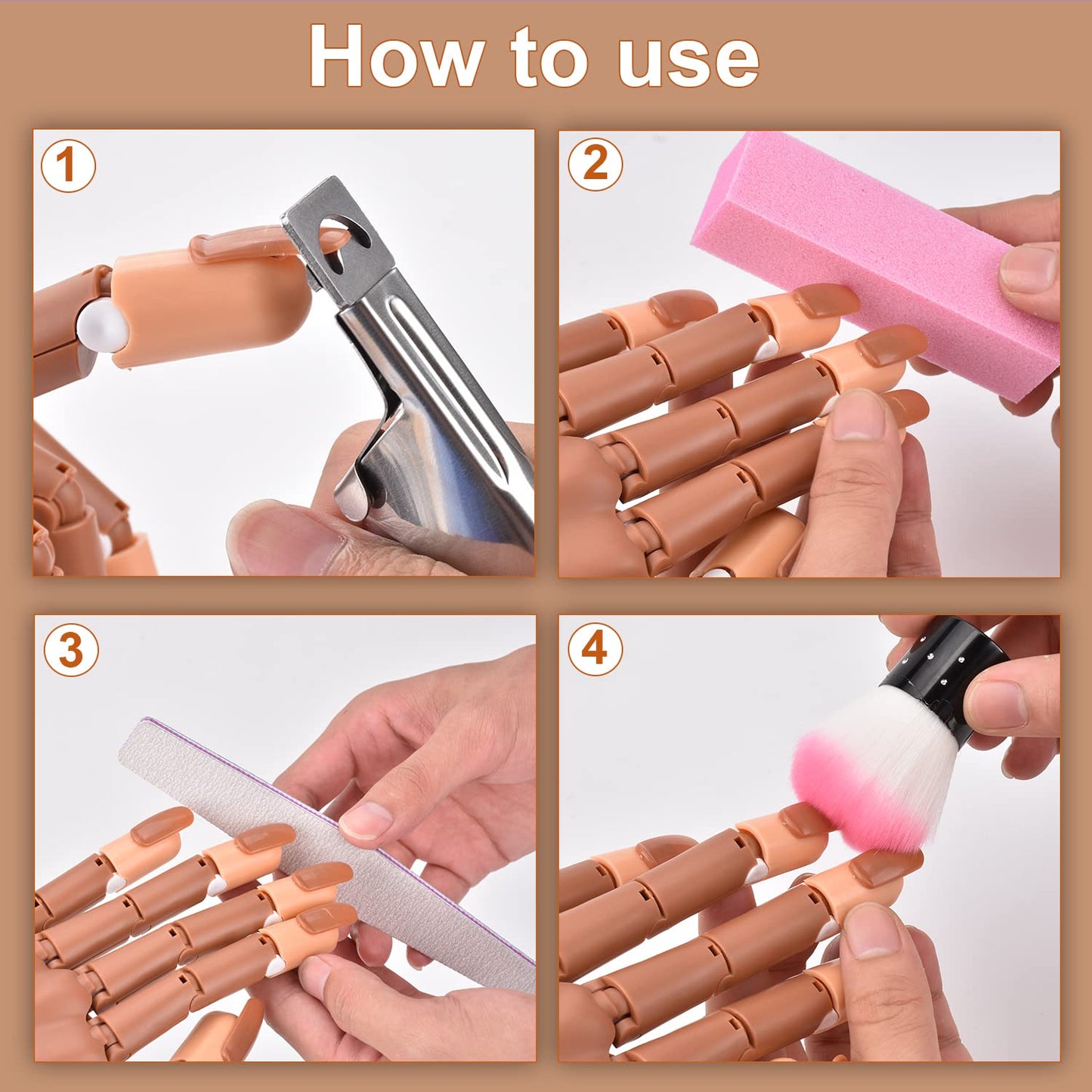 How to use

1

2

3

4