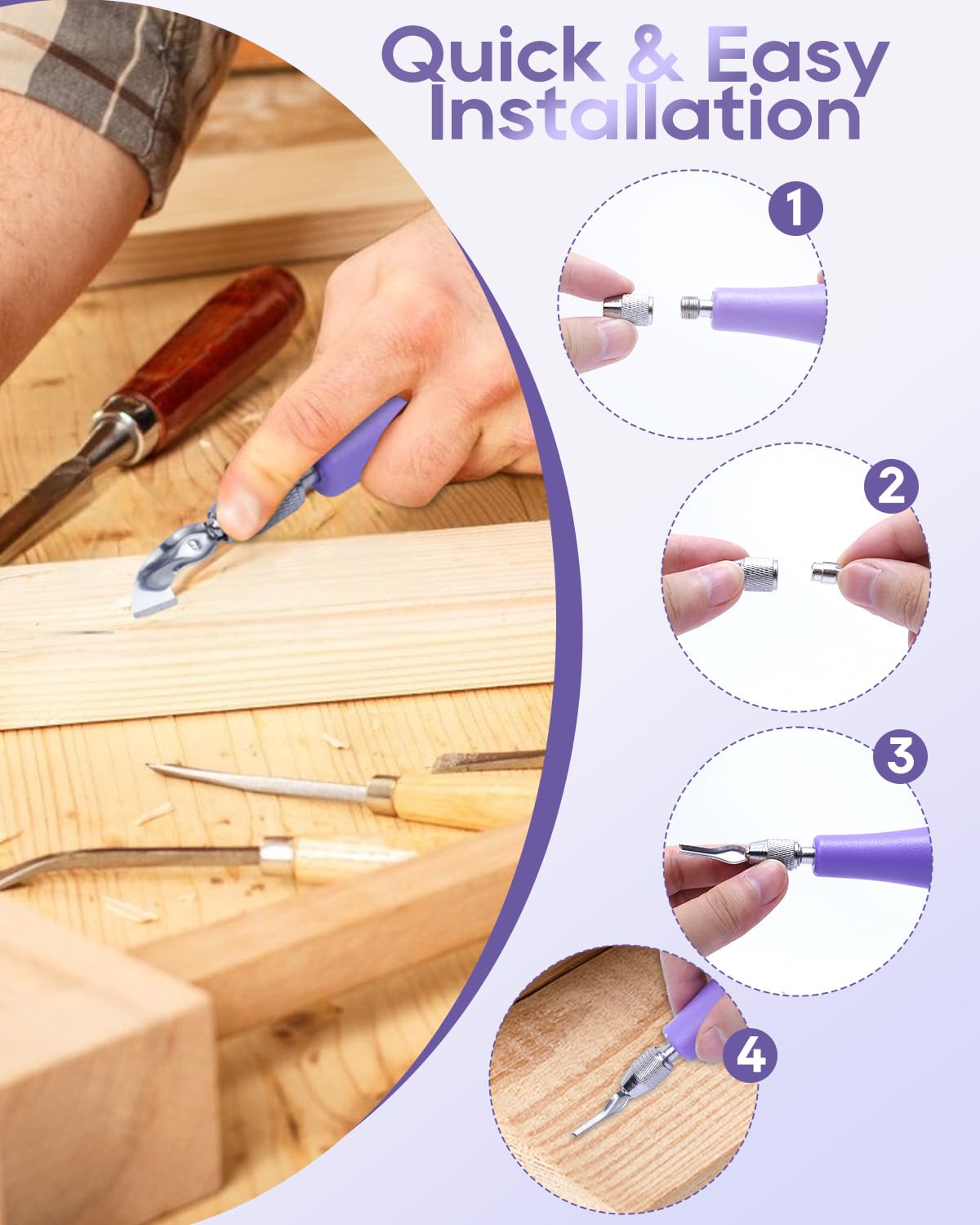 Quick & Easy Installation

1

2

3

4