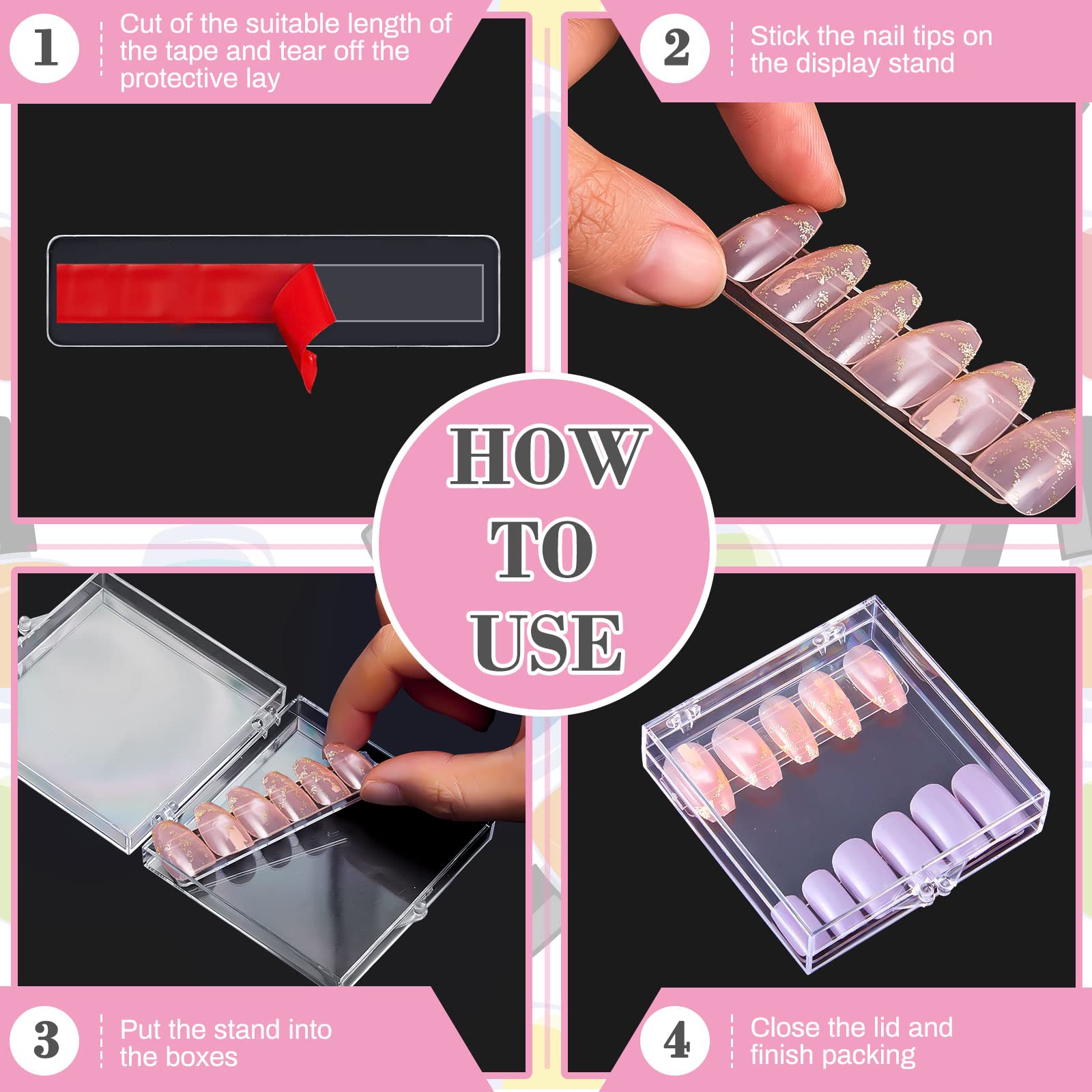 1

Cut of the suitable length of the tape and tear off the protective lay

2

Stick the nail tips on the display stand

HOW TO USE

3

Put the stand into the boxes

4

Close the lid and finish packing