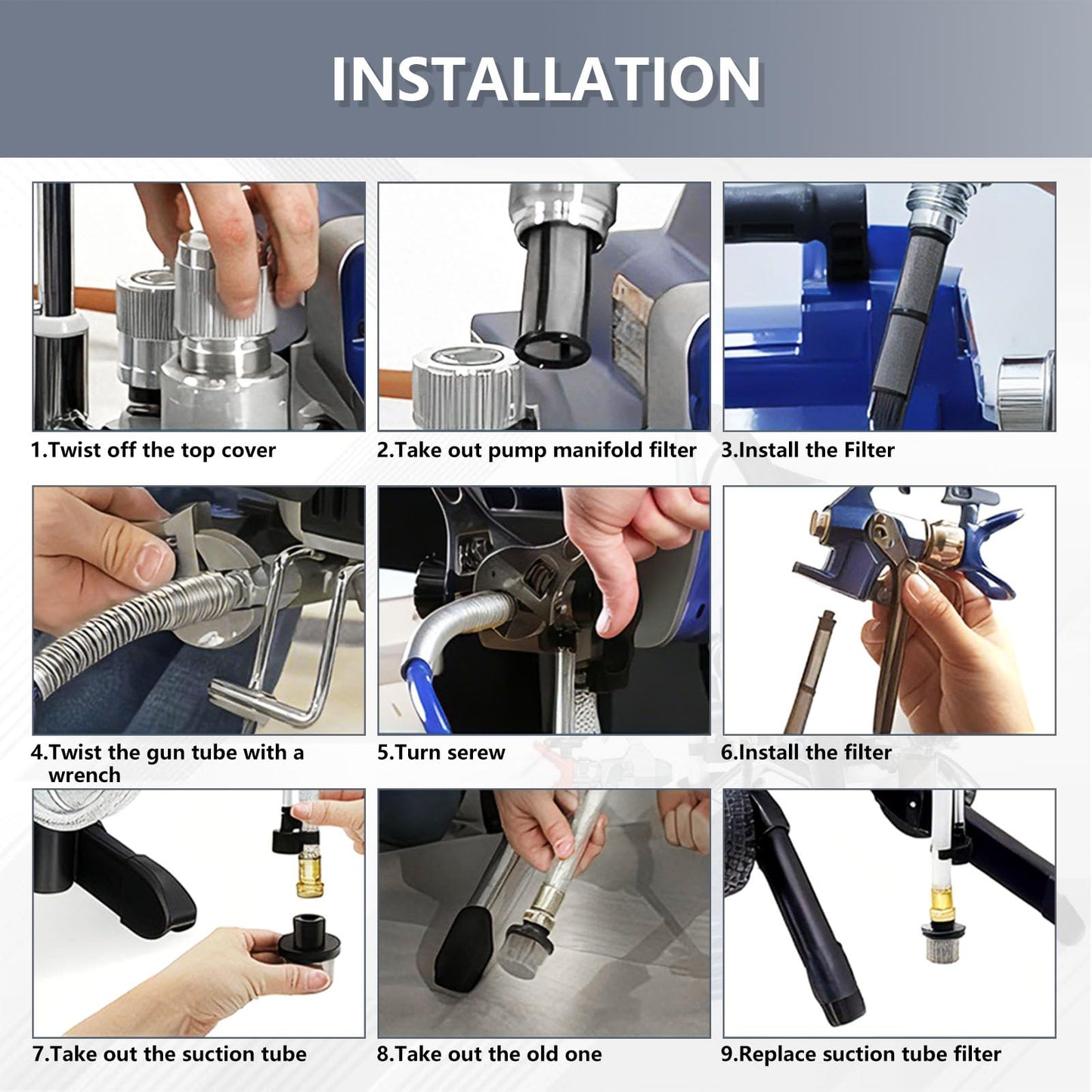 INSTALLATION

1.Twist off the top cover

2.Take out pump manifold filter

3.Install the Filter

4.Twist the gun tube with a wrench

5.Turn serew

6.Install the filter

7.Take out the suction tube

8.Take out the old one

9.Replace suction tube filter