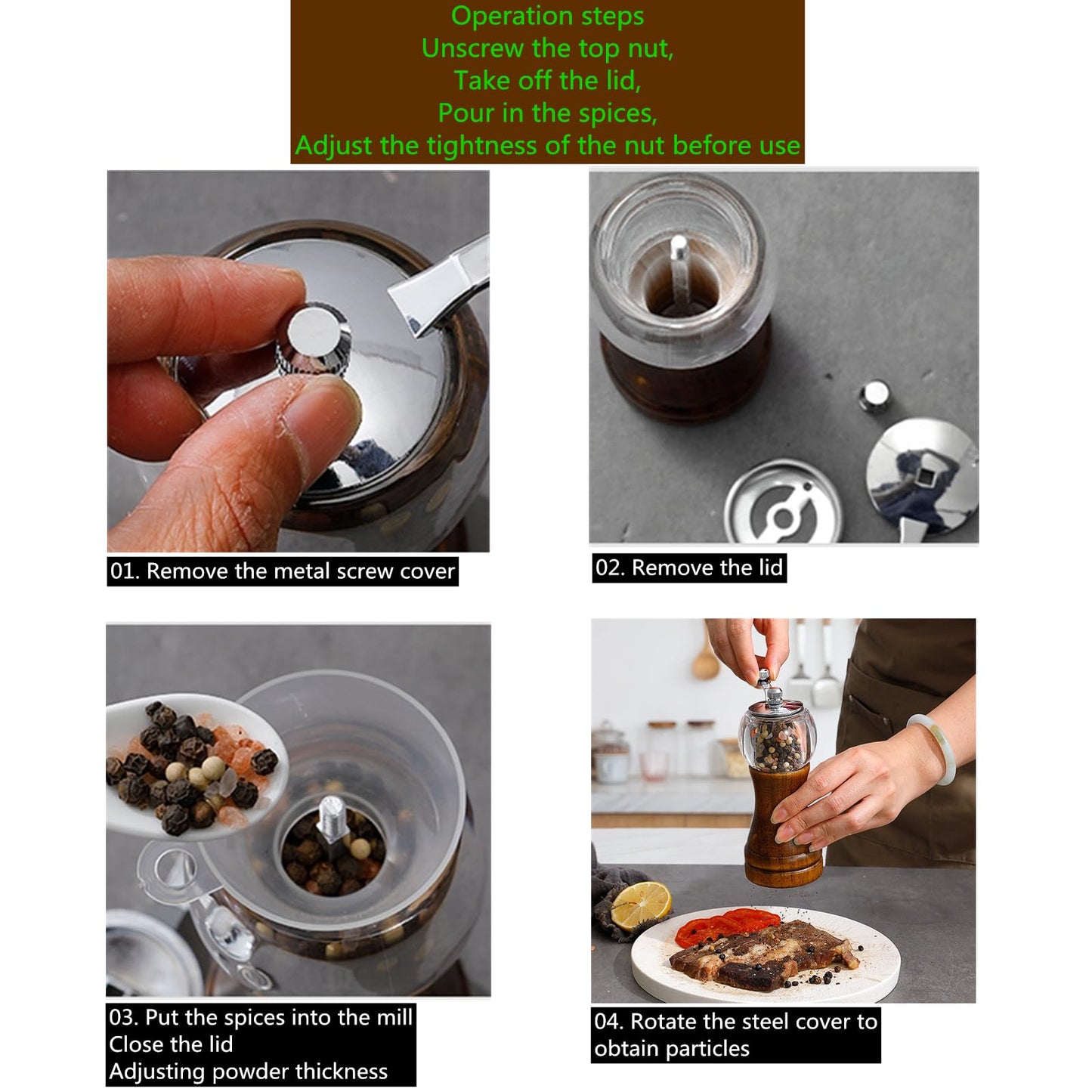 Operation steps
Unscrew the top nut,
Take off the lid,
Pour in the spices,
Adjust the tightness of the nut before use

01. Remove the metal screw cover

02. Remove the lid

03. Put the spices into the mill
Close the lid
Adjusting powder thickness

04. Rotate the steel cover to obtain particles