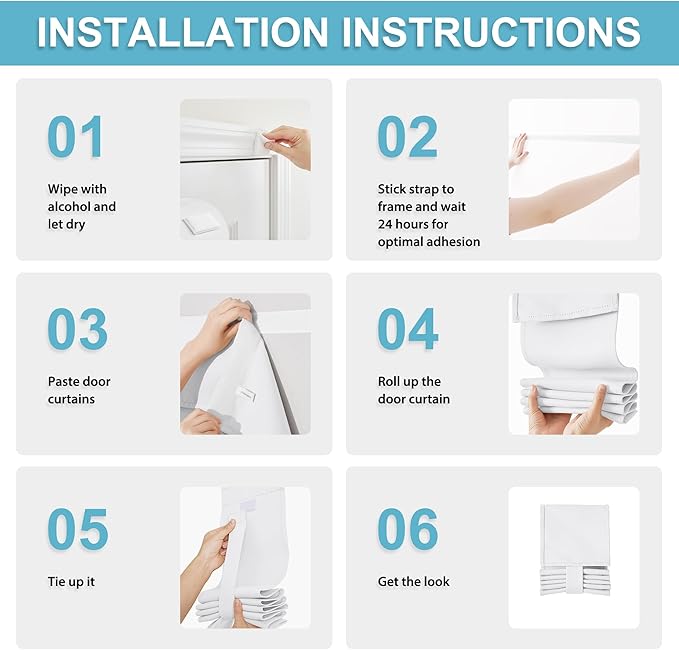 INSTALLATION INSTRUCTIONS

01

Wipe with alcohol and let dry

02

Stick strap to frame and wait 24 hours for optimal adhesion

03

Paste door curtains

04

Roll up the door curtain

05

Tie up it

06

Get the look