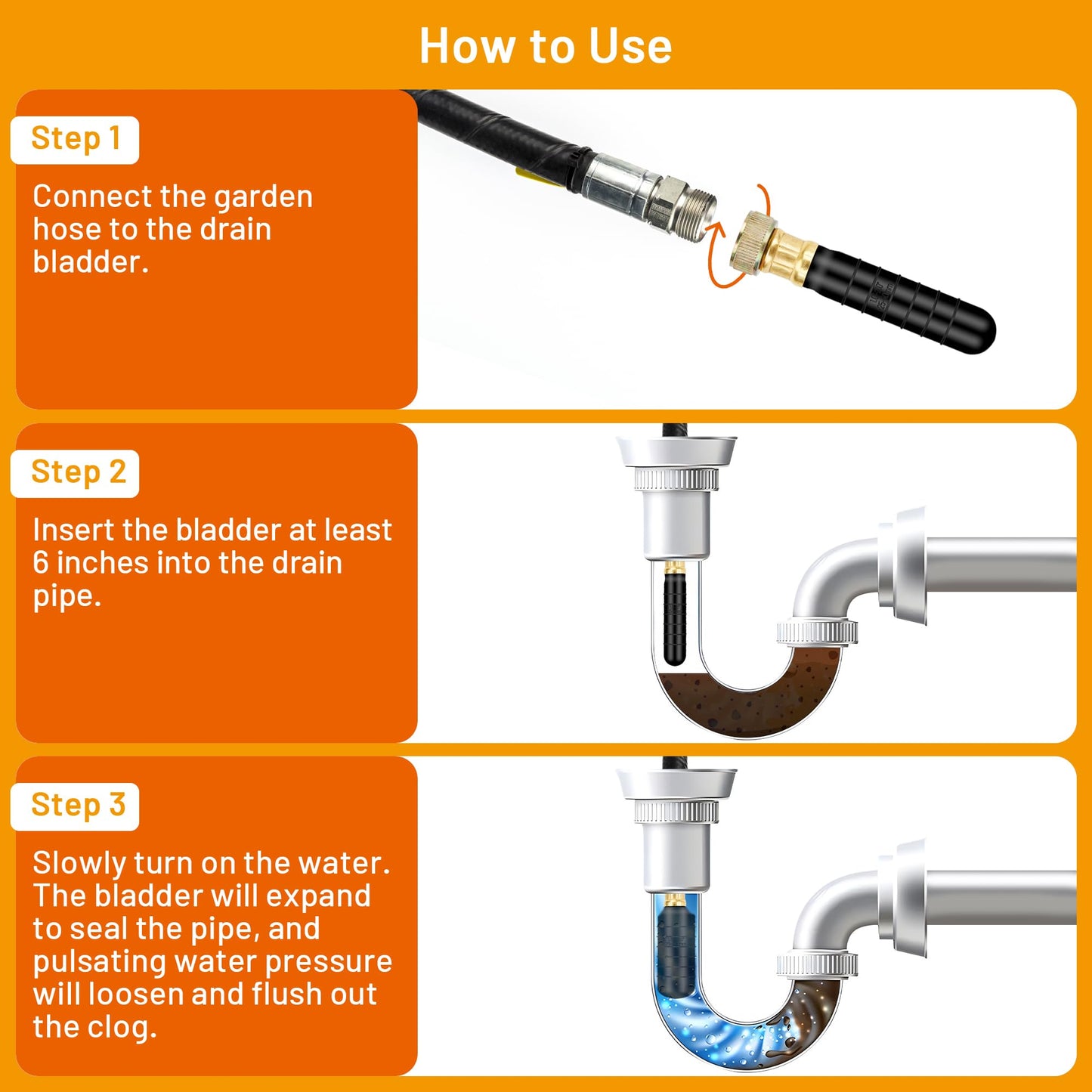 How to Use

Step 1

Connect the garden hose to the drain bladder.

Step 2

Insert the bladder at least 6 inches into the drain pipe.

Step 3

Slowly turn on the water. The bladder will expand to seal the pipe, and pulsating water pressure will loosen and flush out the clog.