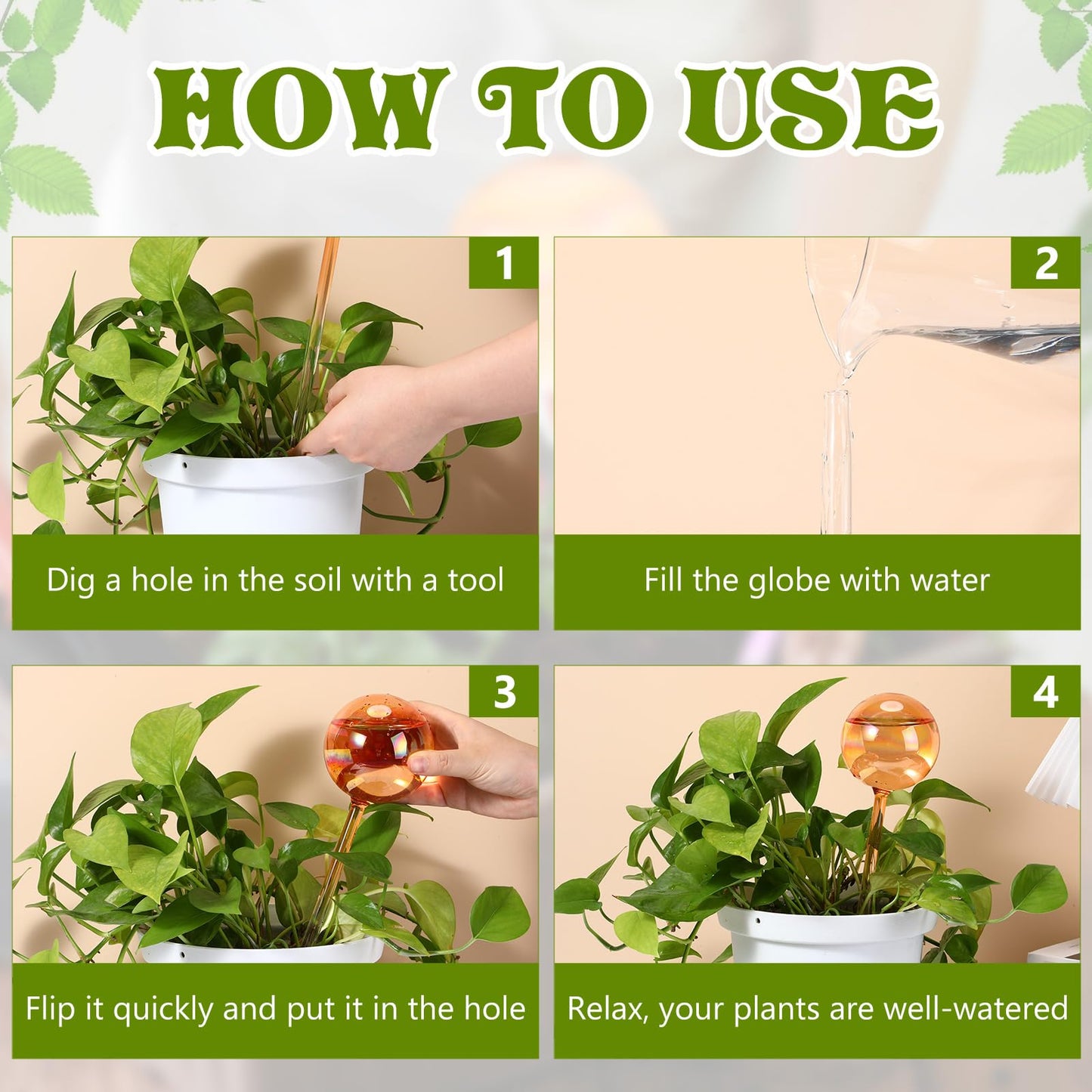 HOW TO USE

1

Dig a hole in the soil with a tool

2

Fill the globe with water

3

Flip it quickly and put it in the hole

4

Relax, your plants are well-watered