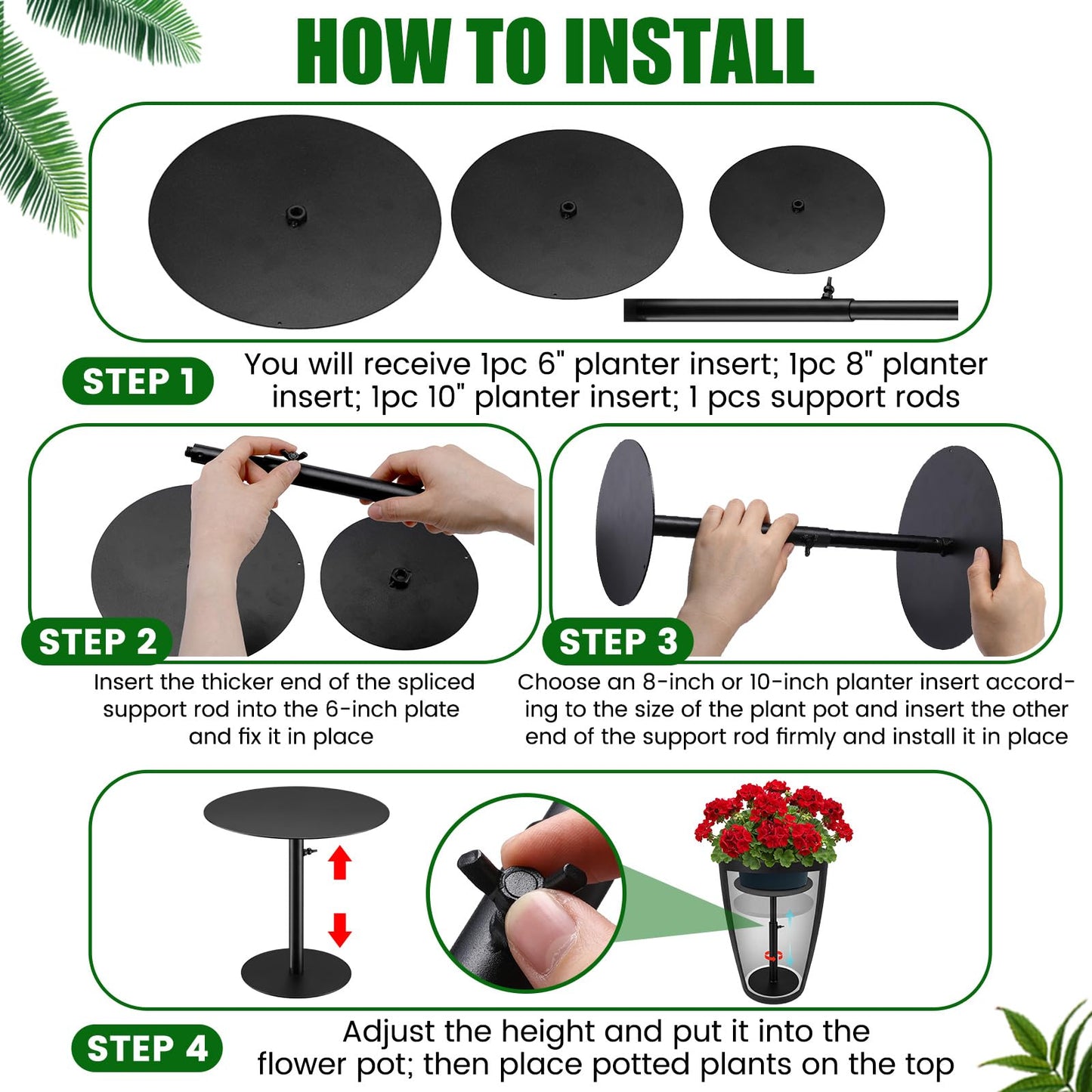 HOW TO INSTALL

STEP 1

You will receive 1pc 6" planter insert; 1pc 8" planter insert; 1pc 10" planter insert; 1 pcs support rods

STEP 2

Insert the thicker end of the spliced support rod into the 6-inch plate and fix it in place

STEP 3

Choose an 8-inch or 10-inch planter insert according to the size of the plant pot and insert the other end of the support rod firmly and install it in place

STEP 4

Adjust the height and put it into the flower pot; then place potted plants on the top