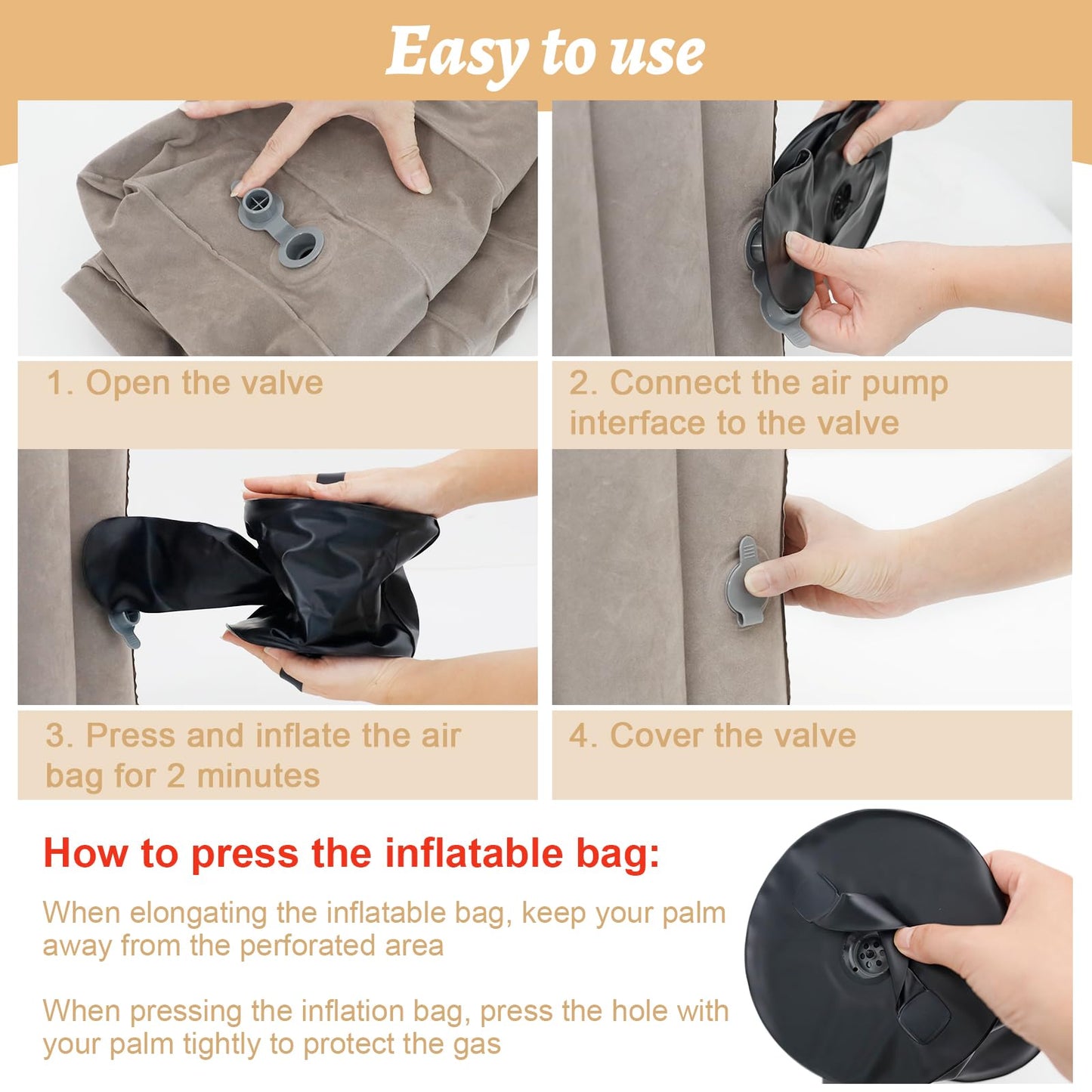 Easy to use

1. Open the valve

2. Connect the air pump interface to the valve

3. Press and inflate the air bag for 2 minutes

4. Cover the valve

How to press the inflatable bag:

When elongating the inflatable bag, keep your palm away from the perforated area

When pressing the inflation bag, press the hole with your palm tightly to protect the gas