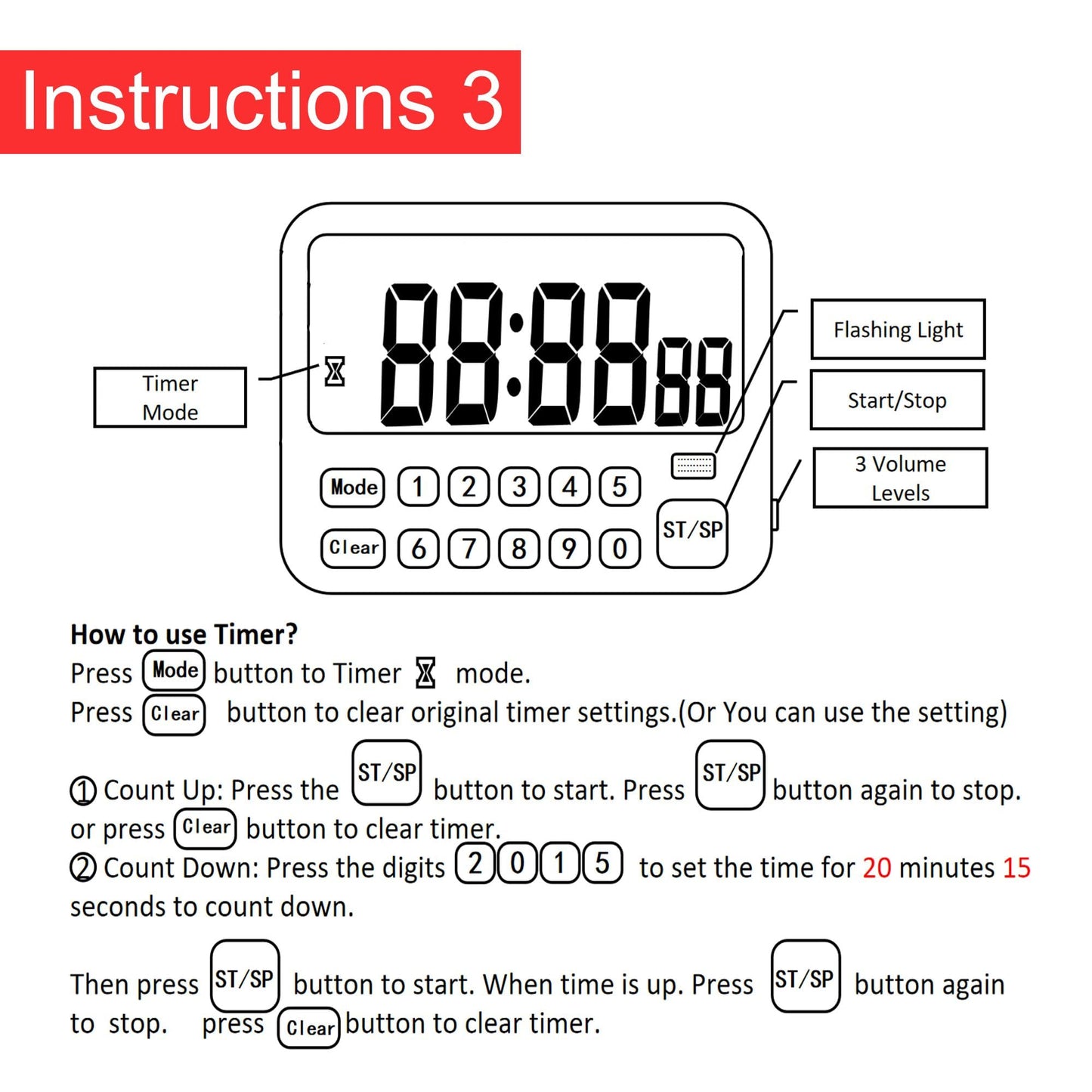 Instructions 3

Timer Mode

88:88 88

Flashing Light

Start/Stop

3 Volume Levels

Mode 1 2 3 4 5

Clear 6 7 8 9 0

ST/SP

**How to use Timer?**

Press Mode button to Timer mode.

Press Clear button to clear original timer settings.(Or You can use the setting)

① Count Up: Press the ST/SP button to start. Press ST/SP button again to stop. or press Clear button to clear timer.

② Count Down: Press the digits 2 0 1 5 to set the time for 20 minutes 15 seconds to count down.

Then press ST/SP button to start. When time is up. Press ST/SP button again to stop. press Clear button to clear timer.