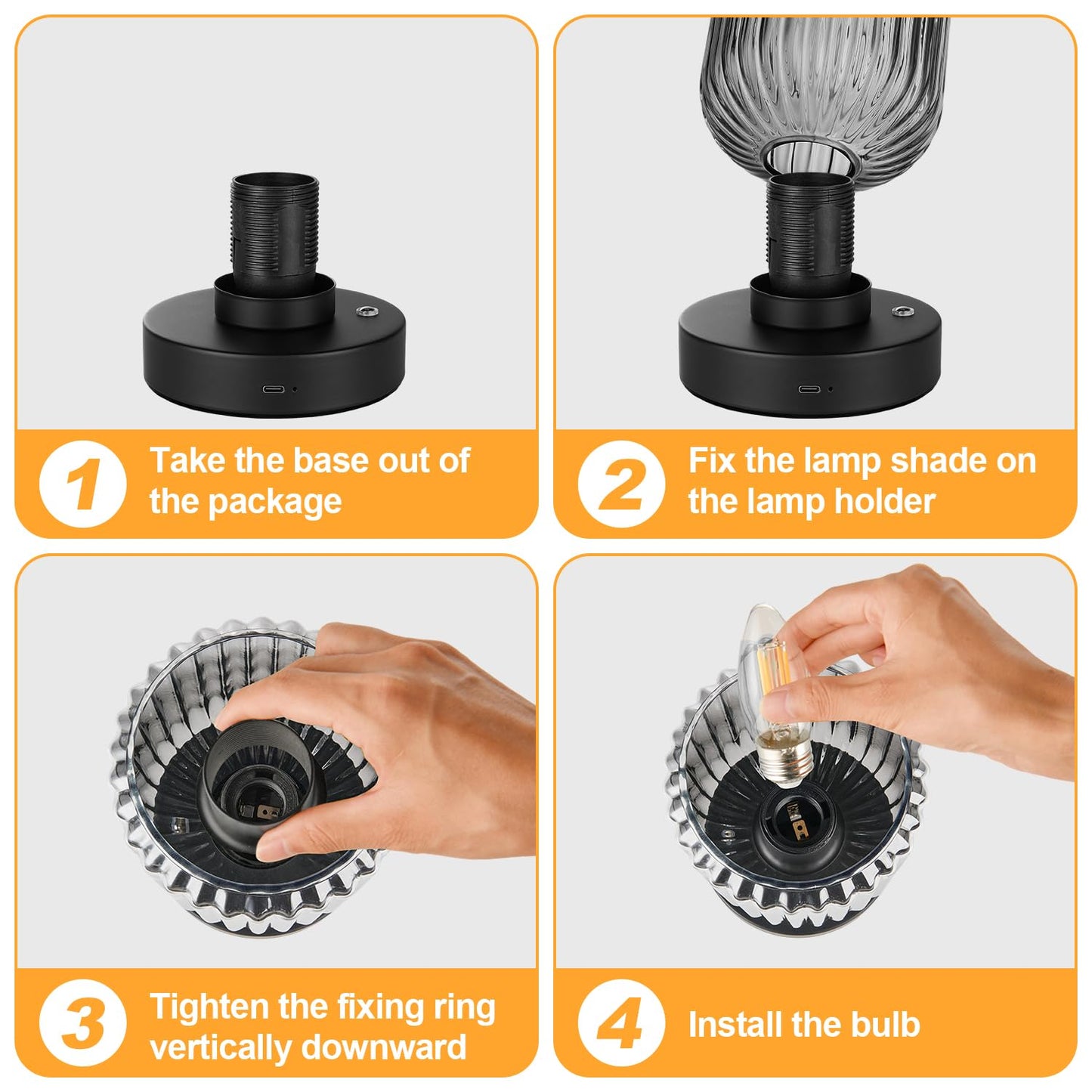 1 Take the base out of the package

2 Fix the lamp shade on the lamp holder

3 Tighten the fixing ring vertically downward

4 Install the bulb