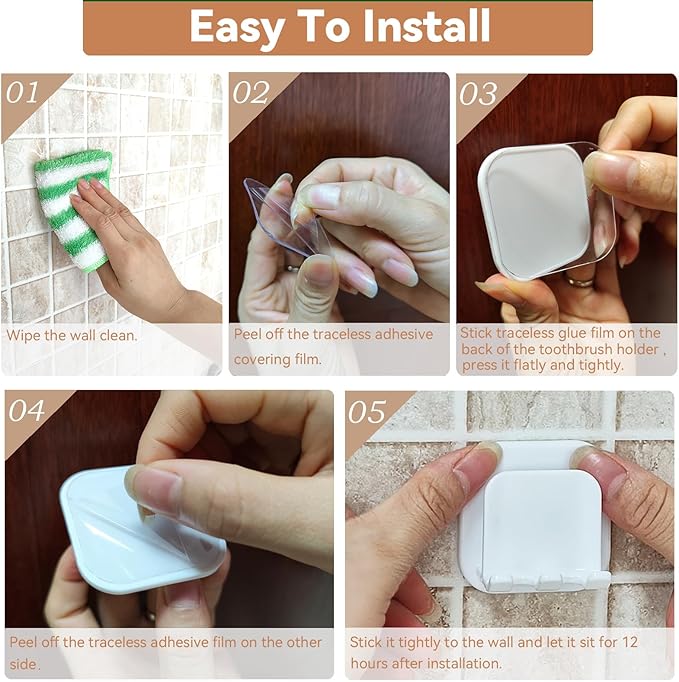 Easy To Install

01

Wipe the wall clean.

02

Peel off the traceless adhesive covering film.

03

Stick traceless glue film on the back of the toothbrush holder , press it flatly and tightly.

04

Peel off the traceless adhesive film on the other side.

05

Stick it tightly to the wall and let it sit for 12 hours after installation.