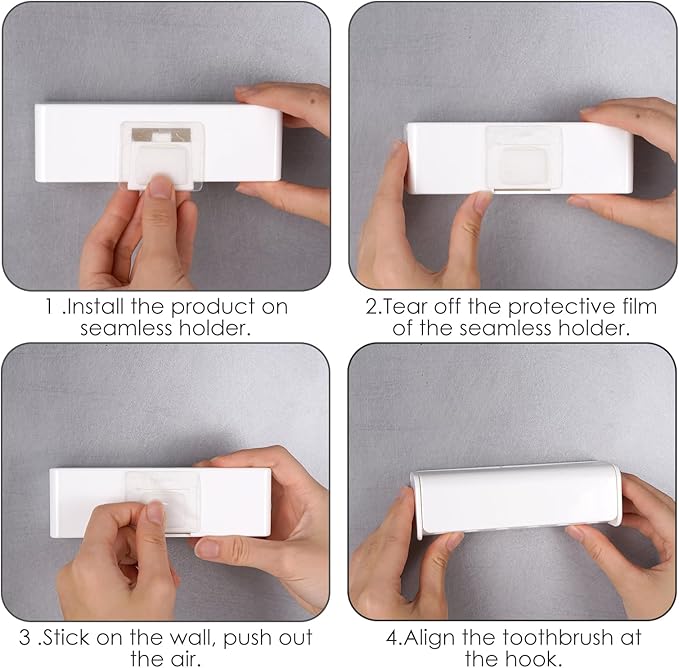 1 .Install the product on seamless holder.

2.Tear off the protective film of the seamless holder.

3 .Stick on the wall, push out the air.

4.Align the toothbrush at the hook.