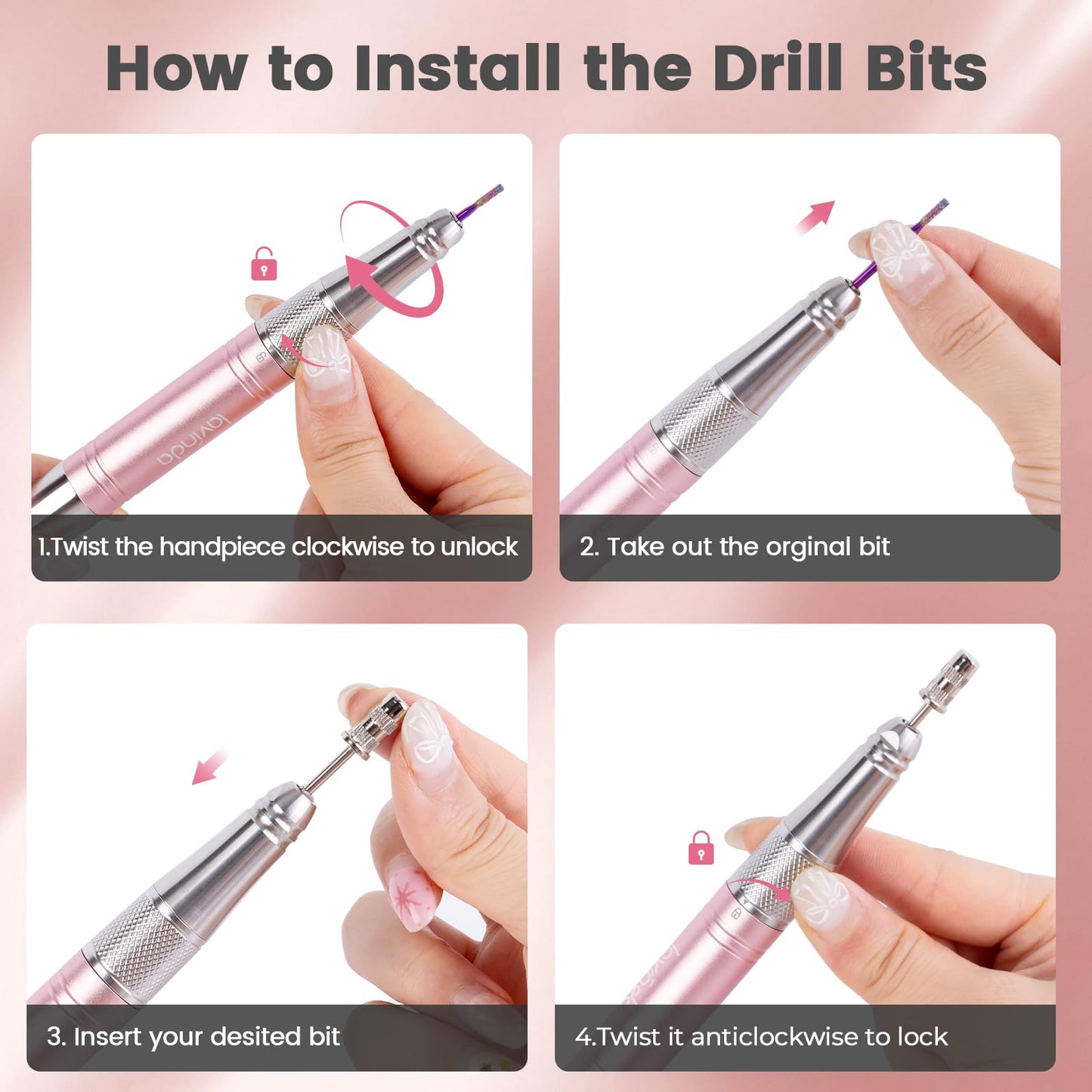 How to Install the Drill Bits

lavinda

1.Twist the handpiece clockwise to unlock

2. Take out the orginal bit

3. Insert your desited bit

lavinda

4.Twist it anticlockwise to lock