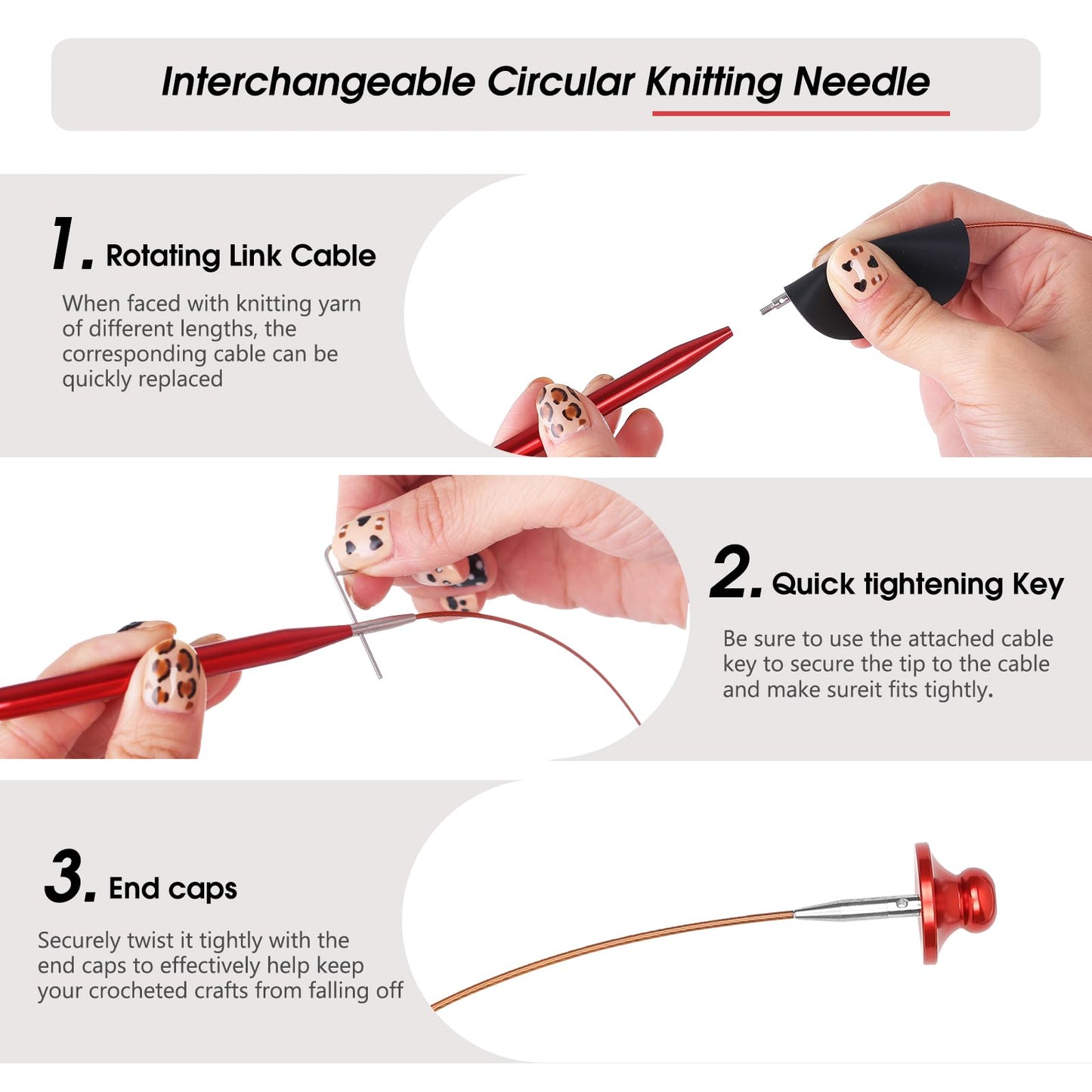 Interchangeable Circular Knitting Needle

1. Rotating Link Cable

When faced with knitting yarn of different lengths, the corresponding cable can be quickly replaced

2. Quick tightening Key

Be sure to use the attached cable key to secure the tip to the cable and make sureit fits tightly.

3. End caps

Securely twist it tightly with the end caps to effectively help keep your crocheted crafts from falling off