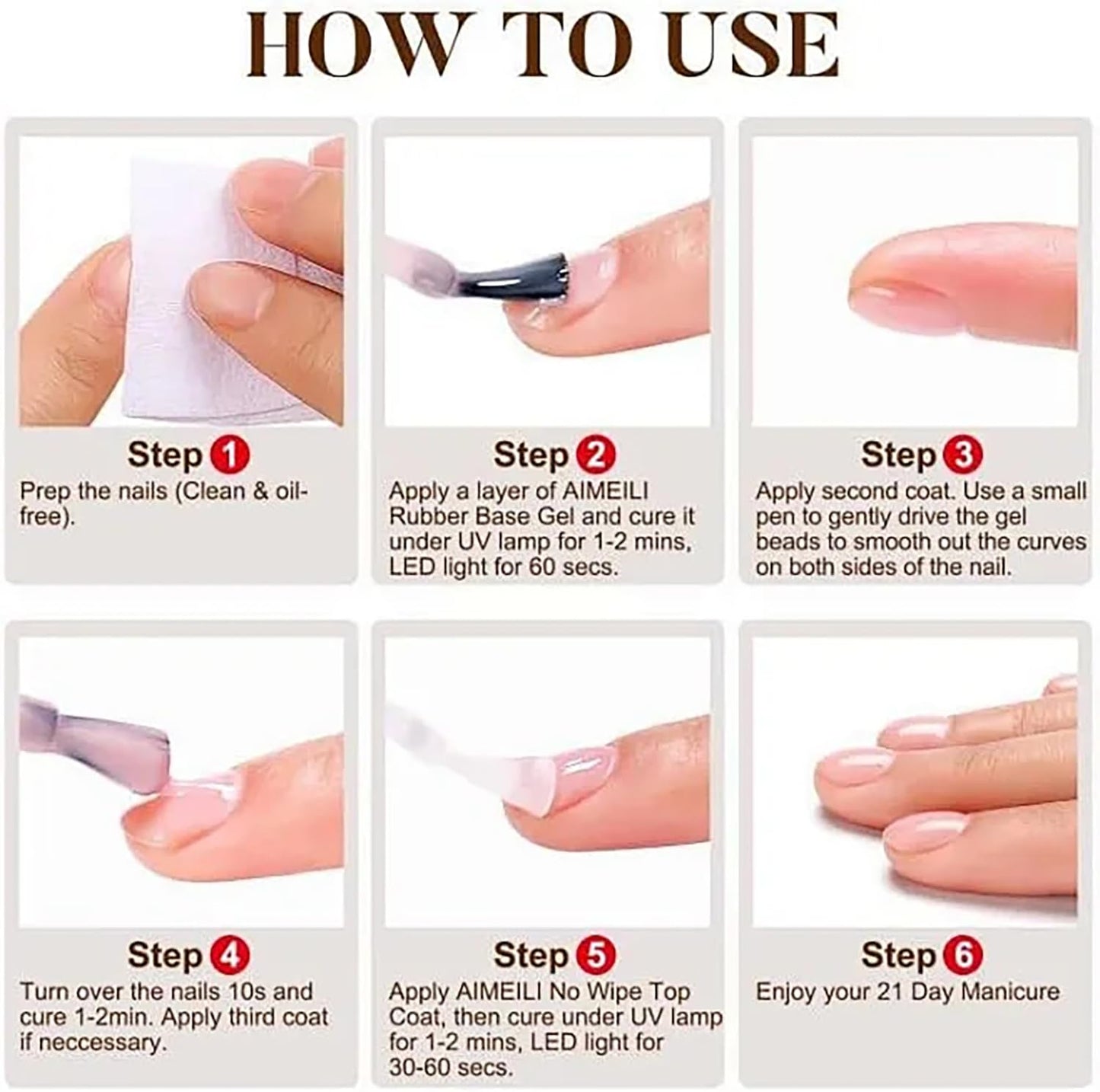 HOW TO USE

Step 1
Prep the nails (Clean & oil-free).

Step 2
Apply a layer of AIMEILI Rubber Base Gel and cure it under UV lamp for 1-2 mins, LED light for 60 secs.

Step 3
Apply second coat. Use a small pen to gently drive the gel beads to smooth out the curves on both sides of the nail.

Step 4
Turn over the nails 10s and cure 1-2min. Apply third coat if neccessary.

Step 5
Apply AIMEILI No Wipe Top Coat, then cure under UV lamp for 1-2 mins, LED light for 30-60 secs.

Step 6
Enjoy your 21 Day Manicure