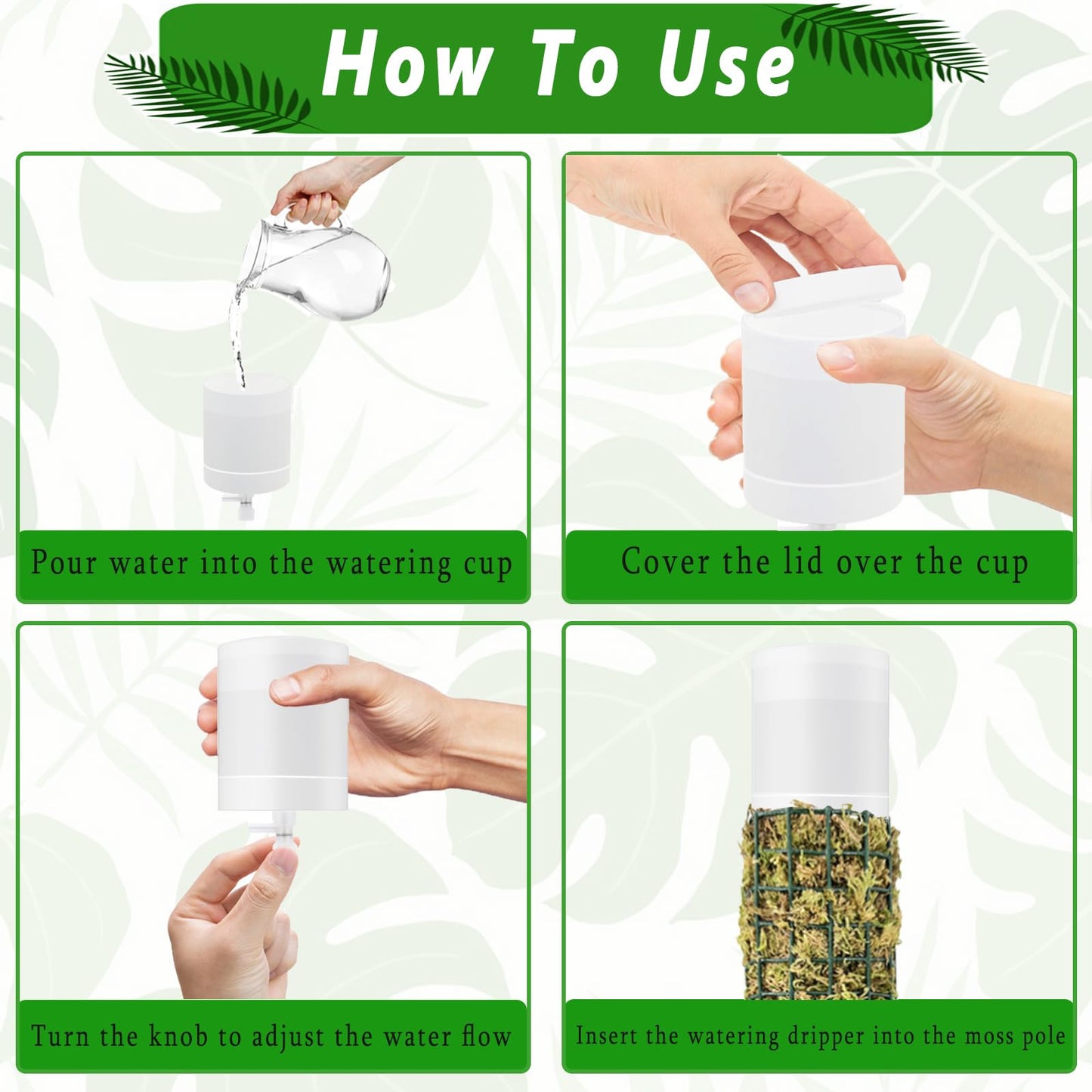 How To Use

Pour water into the watering cup

Cover the lid over the cup

Turn the knob to adjust the water flow

Insert the watering dripper into the moss pole