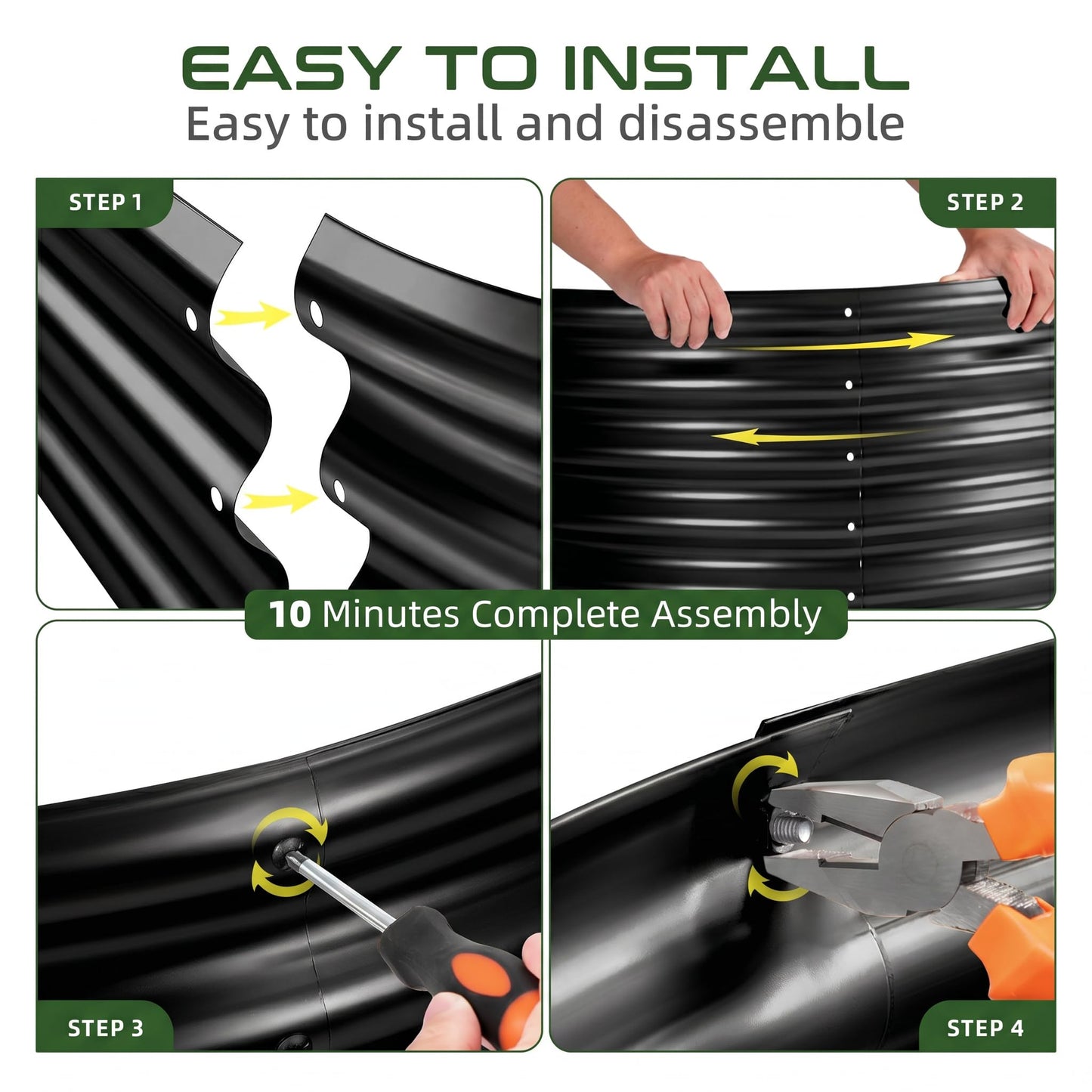 EASY TO INSTALL
Easy to install and disassemble

STEP 1

STEP 2

10 Minutes Complete Assembly

STEP 3

STEP 4