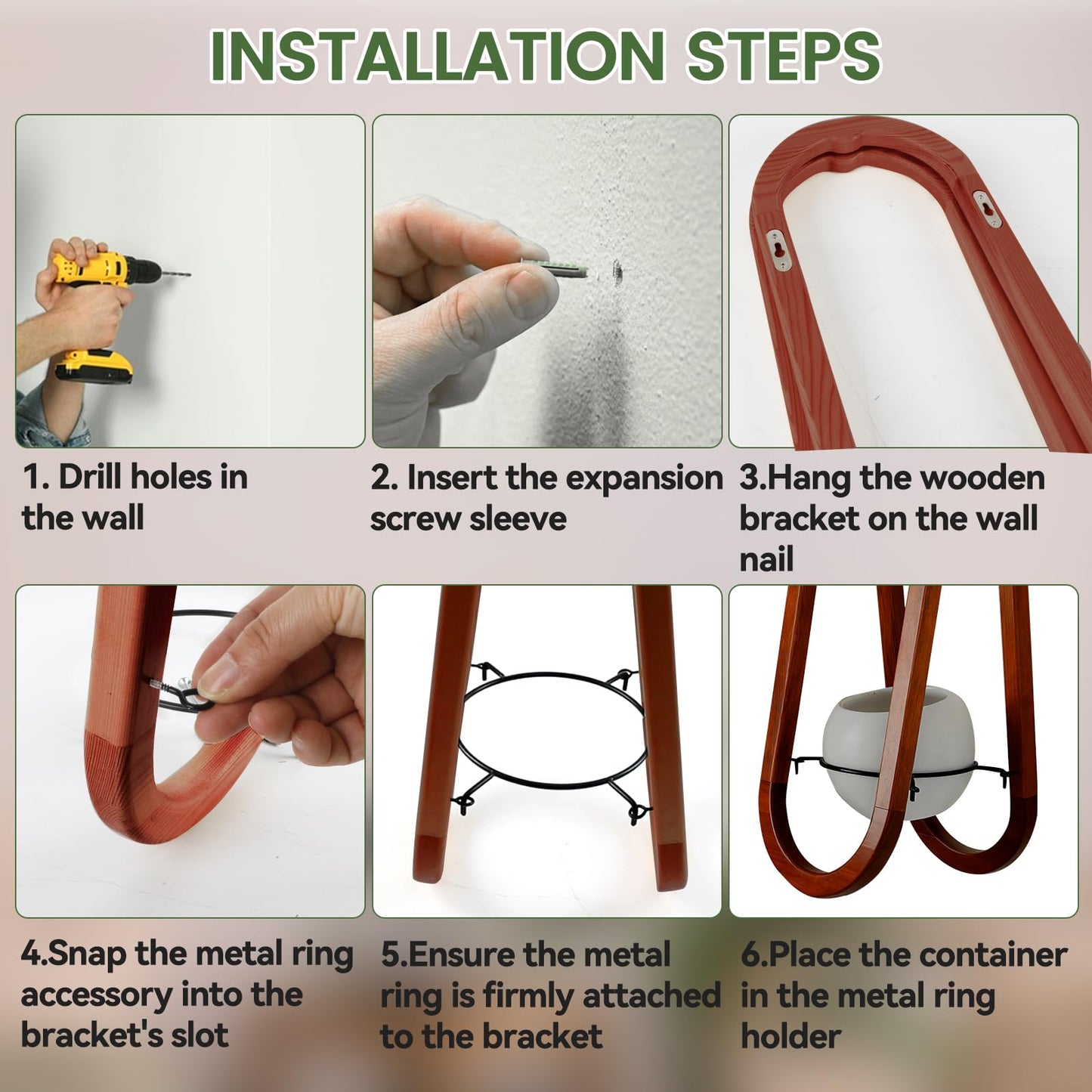 INSTALLATION STEPS

1. Drill holes in the wall

2. Insert the expansion screw sleeve

3.Hang the wooden bracket on the wall nail

4.Snap the metal ring accessory into the bracket's slot

5.Ensure the metal ring is firmly attached to the bracket

6.Place the container in the metal ring holder