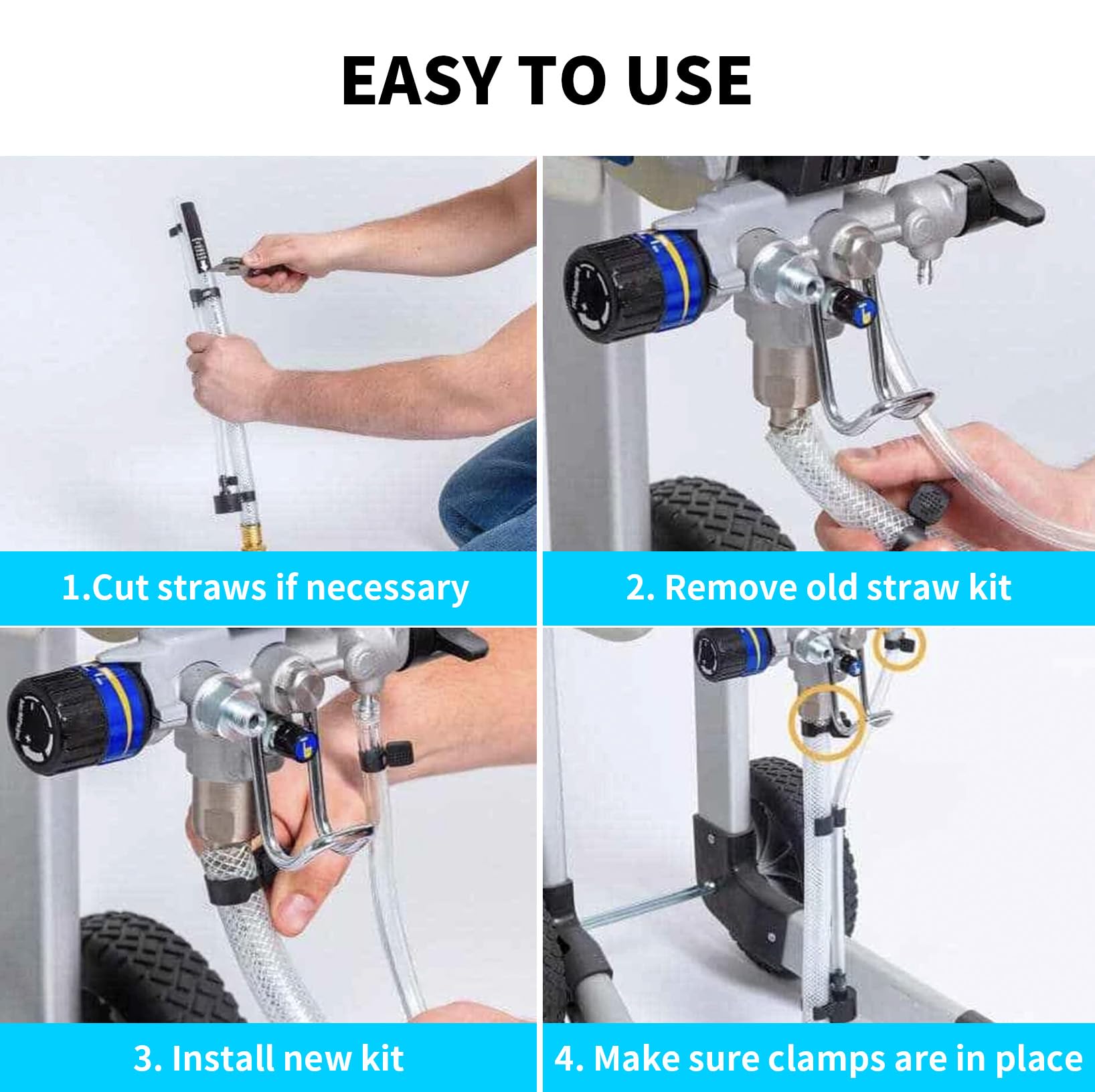 EASY TO USE

1.Cut straws if necessary

2. Remove old straw kit

3. Install new kit

4. Make sure clamps are in place