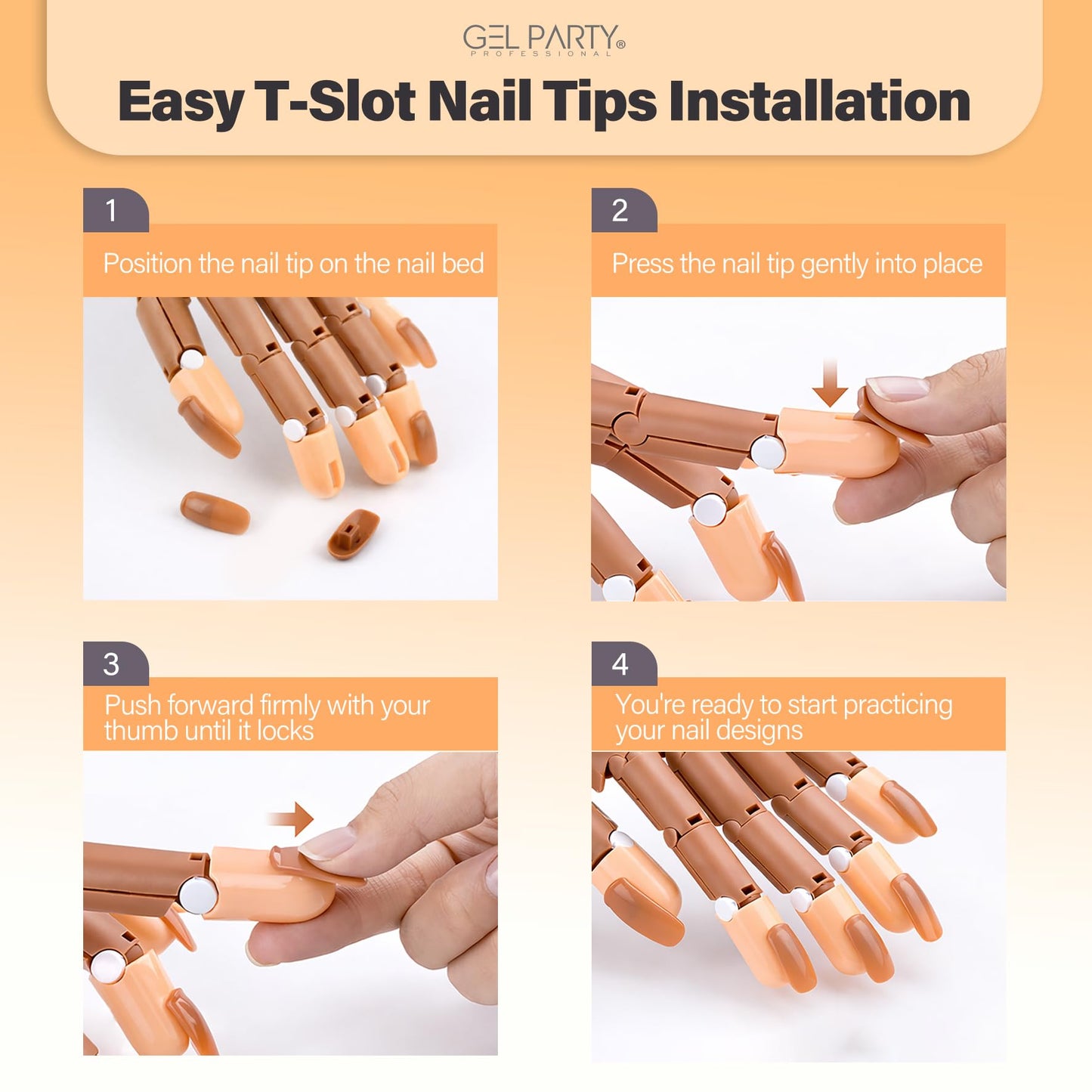 GEL PARTY®
PROFESSIONAL

Easy T-Slot Nail Tips Installation

1
Position the nail tip on the nail bed

2
Press the nail tip gently into place

3
Push forward firmly with your thumb until it locks

4
You're ready to start practicing your nail designs