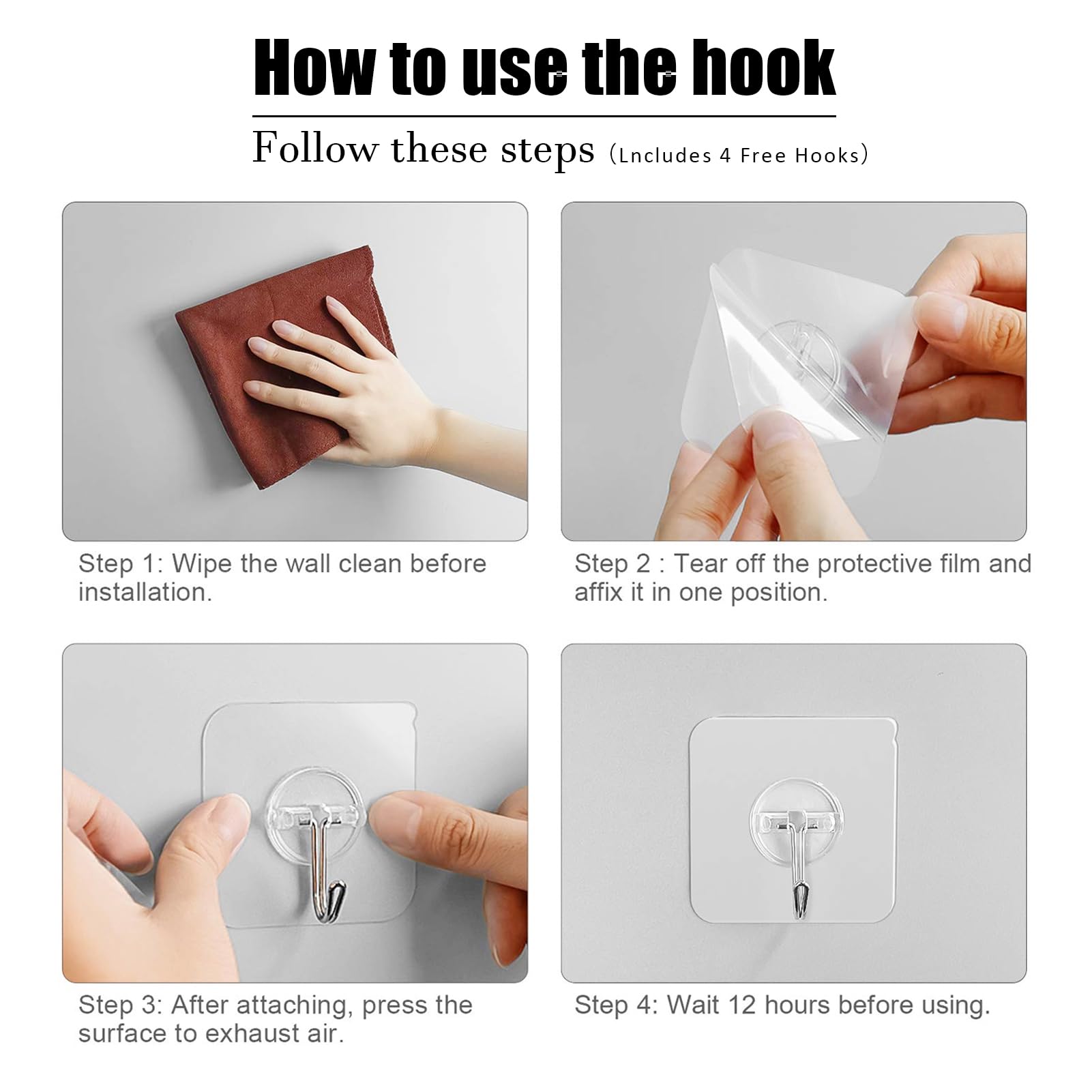 How to use the hook

Follow these steps (Lncludes 4 Free Hooks)

Step 1: Wipe the wall clean before installation.

Step 2 : Tear off the protective film and affix it in one position.

Step 3: After attaching, press the surface to exhaust air.

Step 4: Wait 12 hours before using.