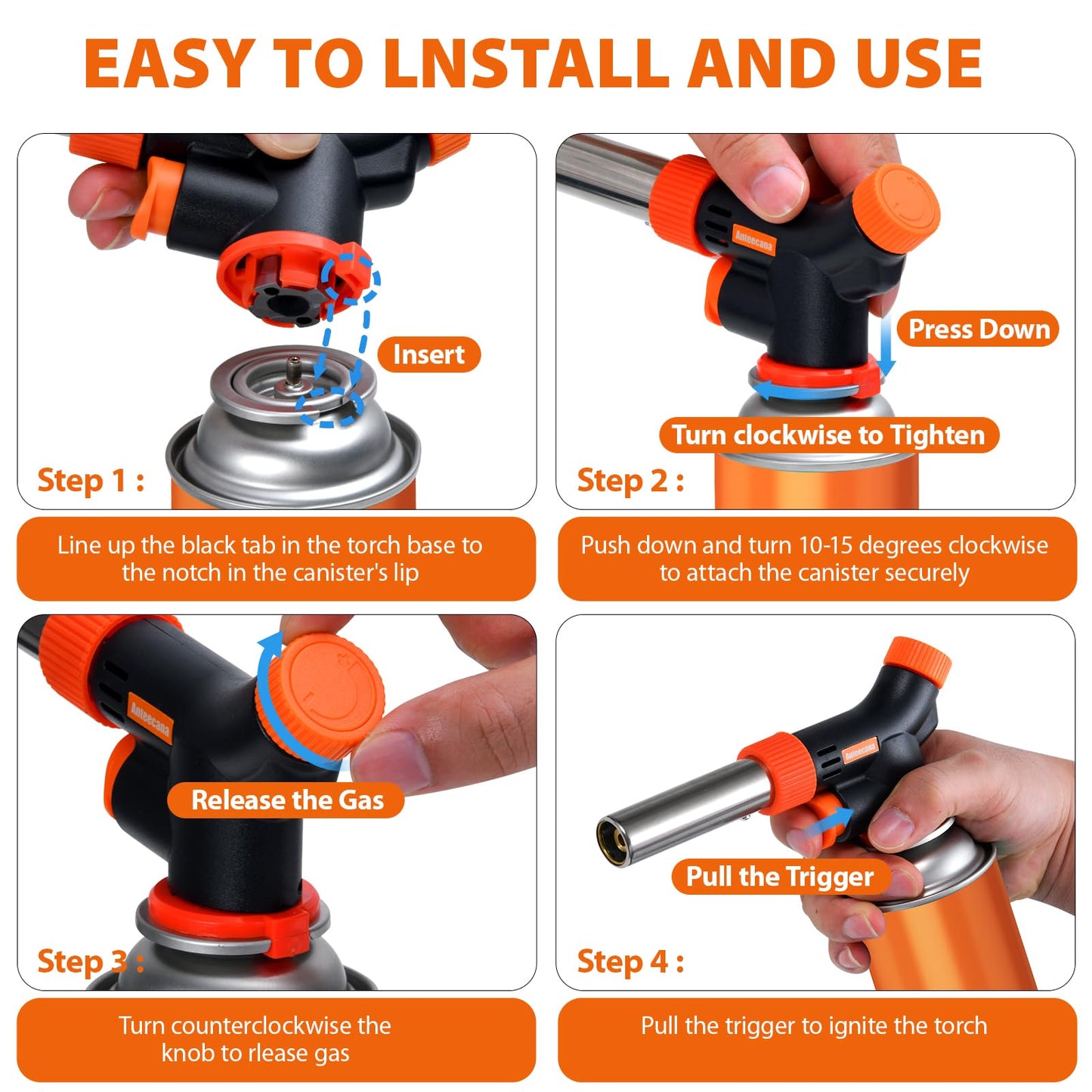 EASY TO LNSTALL AND USE

Insert

Step 1 :

Line up the black tab in the torch base to the notch in the canister's lip

Anteecana

Press Down

Turn clockwise to Tighten

Step 2 :

Push down and turn 10-15 degrees clockwise to attach the canister securely

Anteecana

Release the Gas

Step 3 :

Turn counterclockwise the knob to rlease gas

Anteecana

Pull the Trigger

Step 4 :

Pull the trigger to ignite the torch