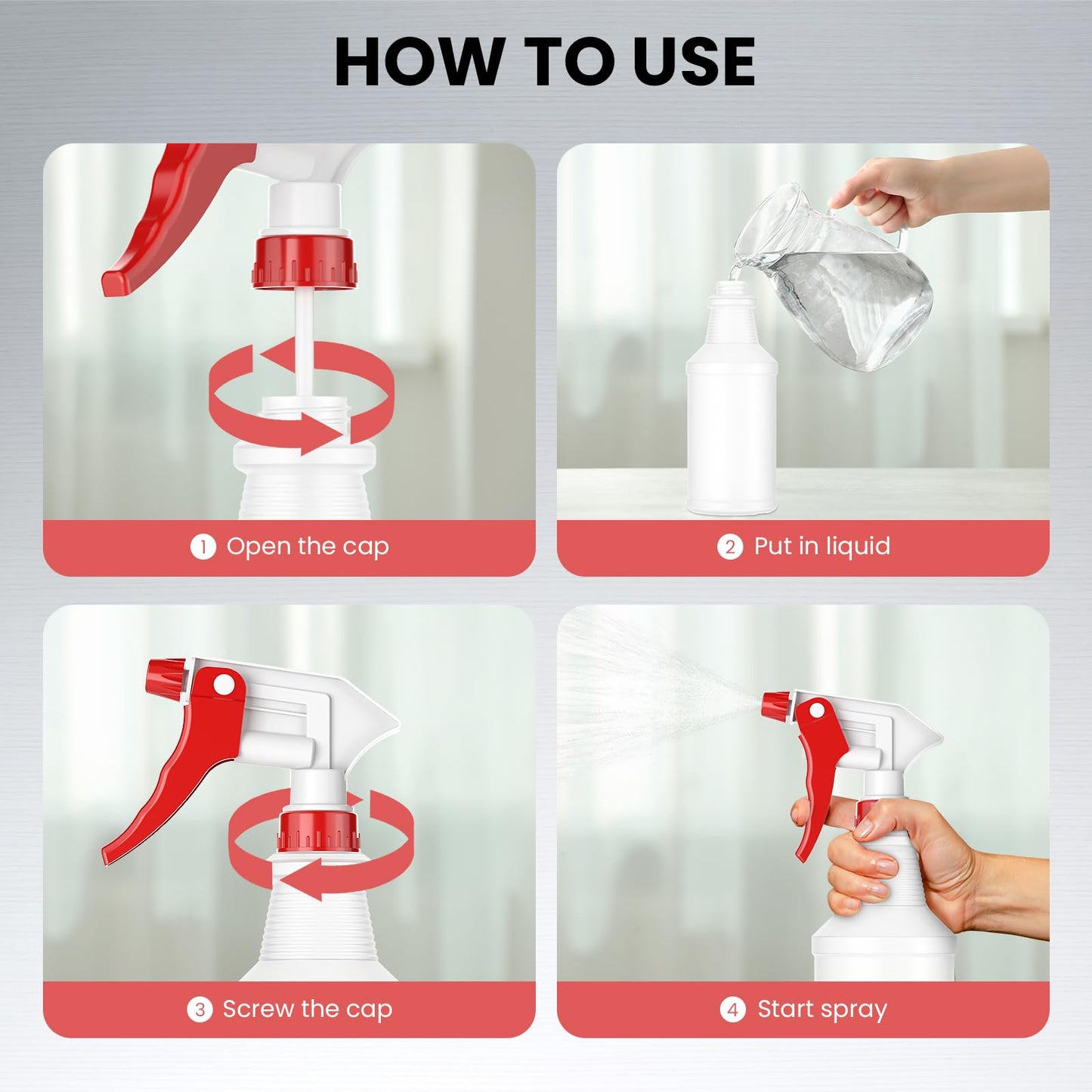 HOW TO USE

1 Open the cap

2 Put in liquid

3 Screw the cap

4 Start spray