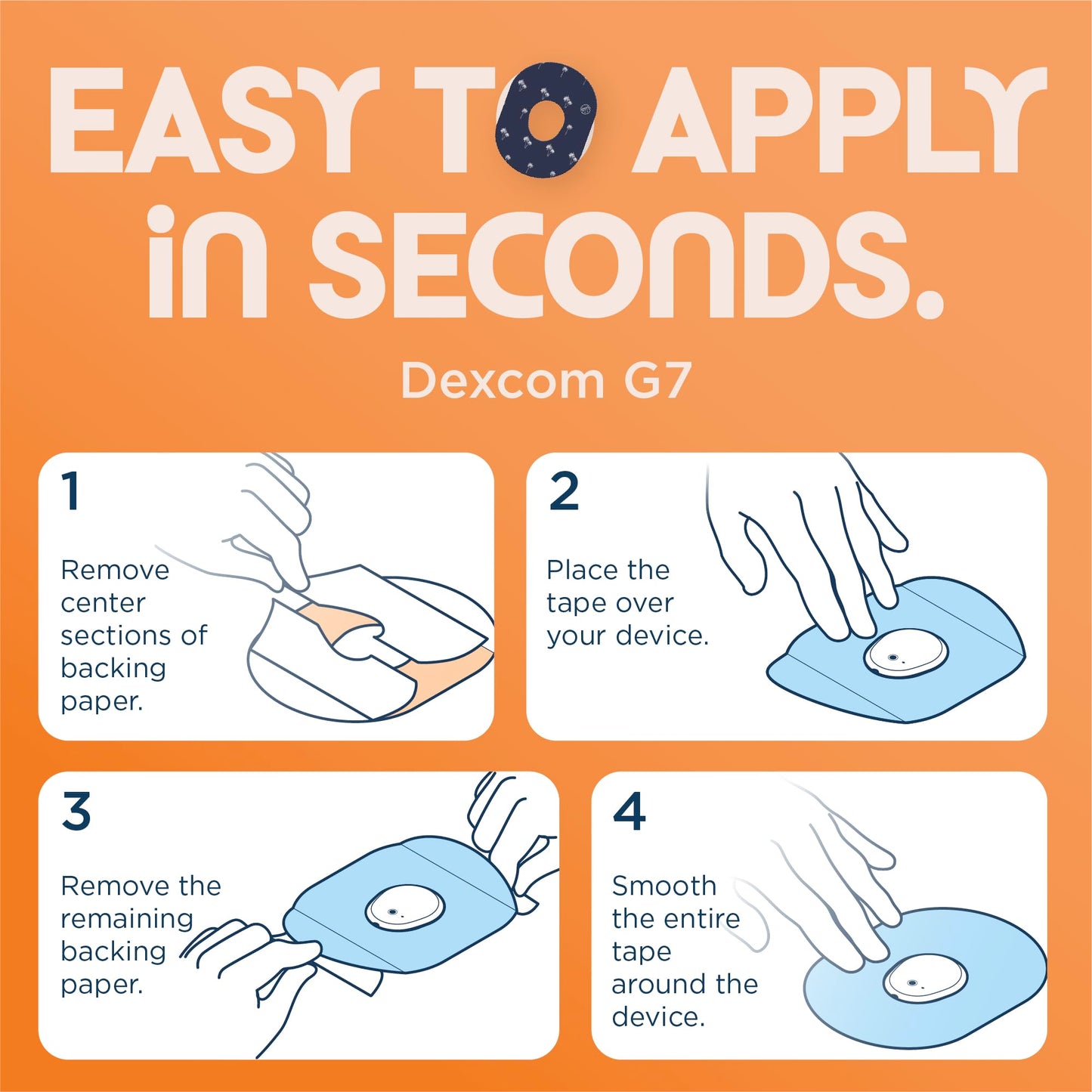 EASY TO APPLY in SECONDS.

Dexcom G7

1

Remove center sections of backing paper.

2

Place the tape over your device.

3

Remove the remaining backing paper.

4

Smooth the entire tape around the device.