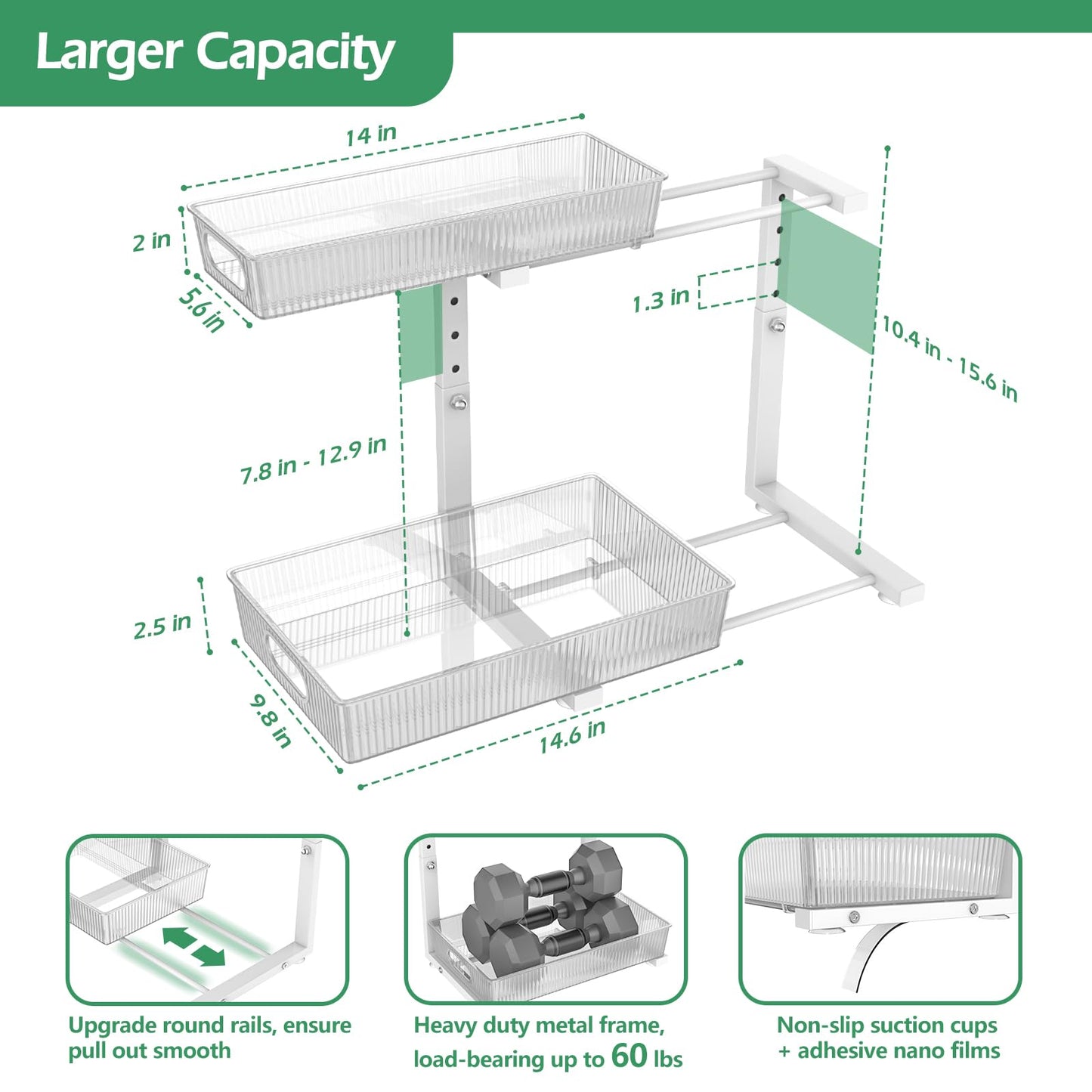 Larger Capacity

14 in

2 in

5.6 in

1.3 in

10.4 in - 15.6 in

7.8 in - 12.9 in

2.5 in

9.8 in

14.6 in

Upgrade round rails, ensure pull out smooth

Heavy duty metal frame, load-bearing up to 60 lbs

Non-slip suction cups + adhesive nano films