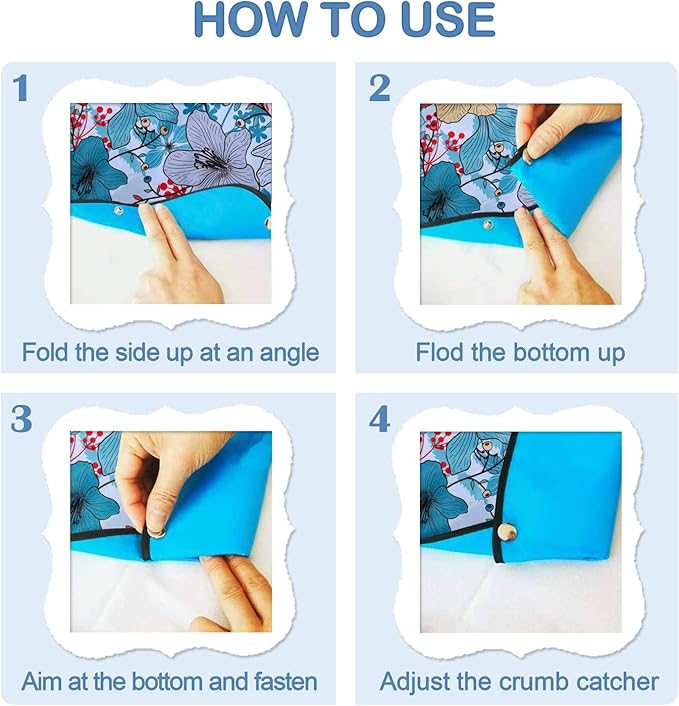 HOW TO USE

1

Fold the side up at an angle

2

Flod the bottom up

3

Aim at the bottom and fasten

4

Adjust the crumb catcher