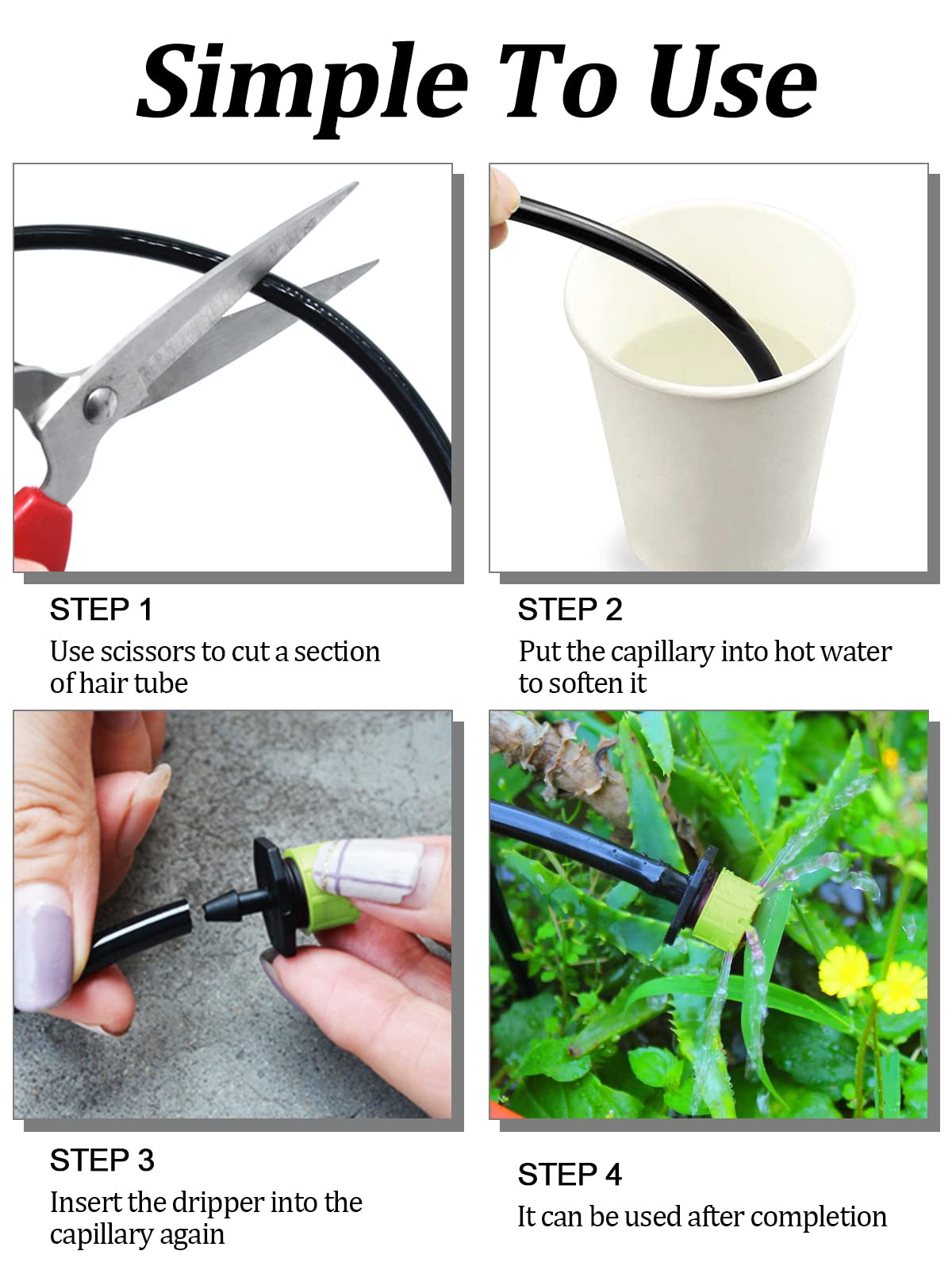 Simple To Use

STEP 1
Use scissors to cut a section of hair tube

STEP 2
Put the capillary into hot water to soften it

STEP 3
Insert the dripper into the capillary again

STEP 4
It can be used after completion