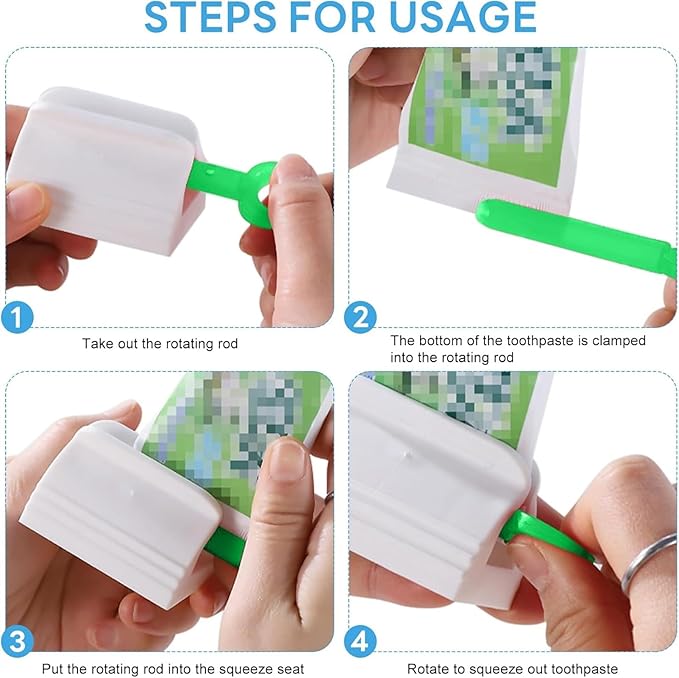 STEPS FOR USAGE

1

Take out the rotating rod

2

The bottom of the toothpaste is clamped into the rotating rod

3

Put the rotating rod into the squeeze seat

4

Rotate to squeeze out toothpaste