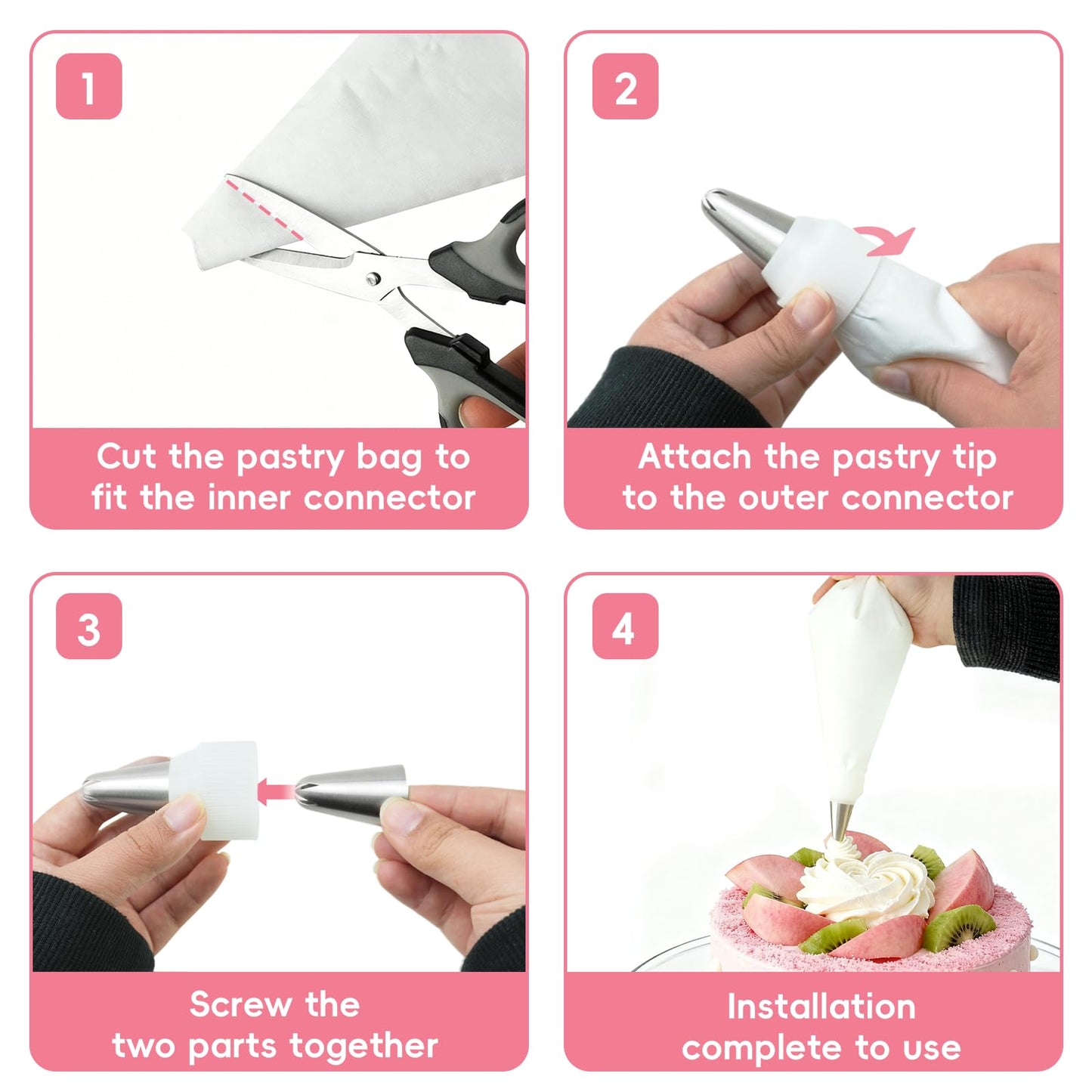 1

Cut the pastry bag to fit the inner connector

2

Attach the pastry tip to the outer connector

3

Screw the two parts together

4

Installation complete to use