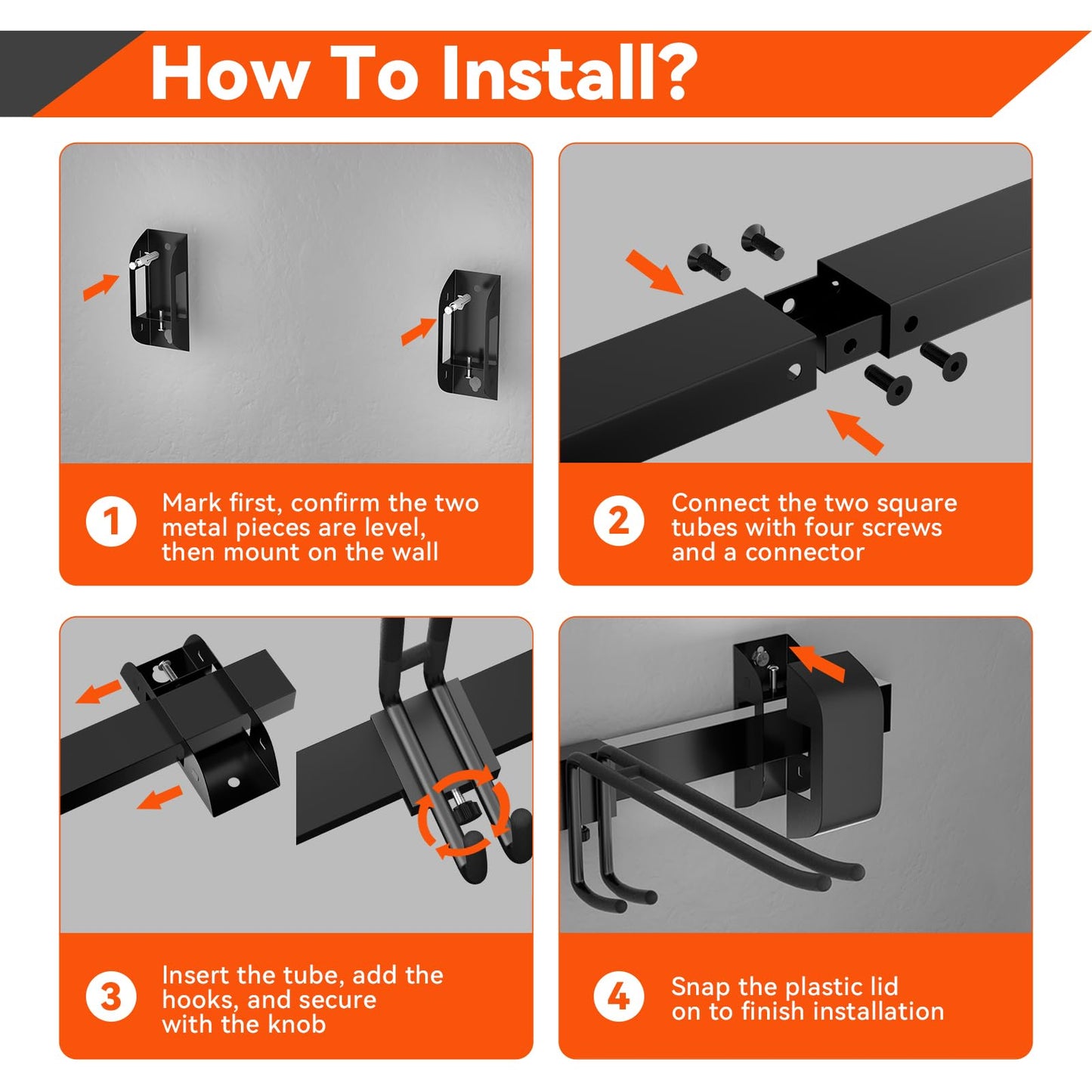 How To Install?

1 Mark first, confirm the two metal pieces are level, then mount on the wall

2 Connect the two square tubes with four screws and a connector

3 Insert the tube, add the hooks, and secure with the knob

4 Snap the plastic lid on to finish installation