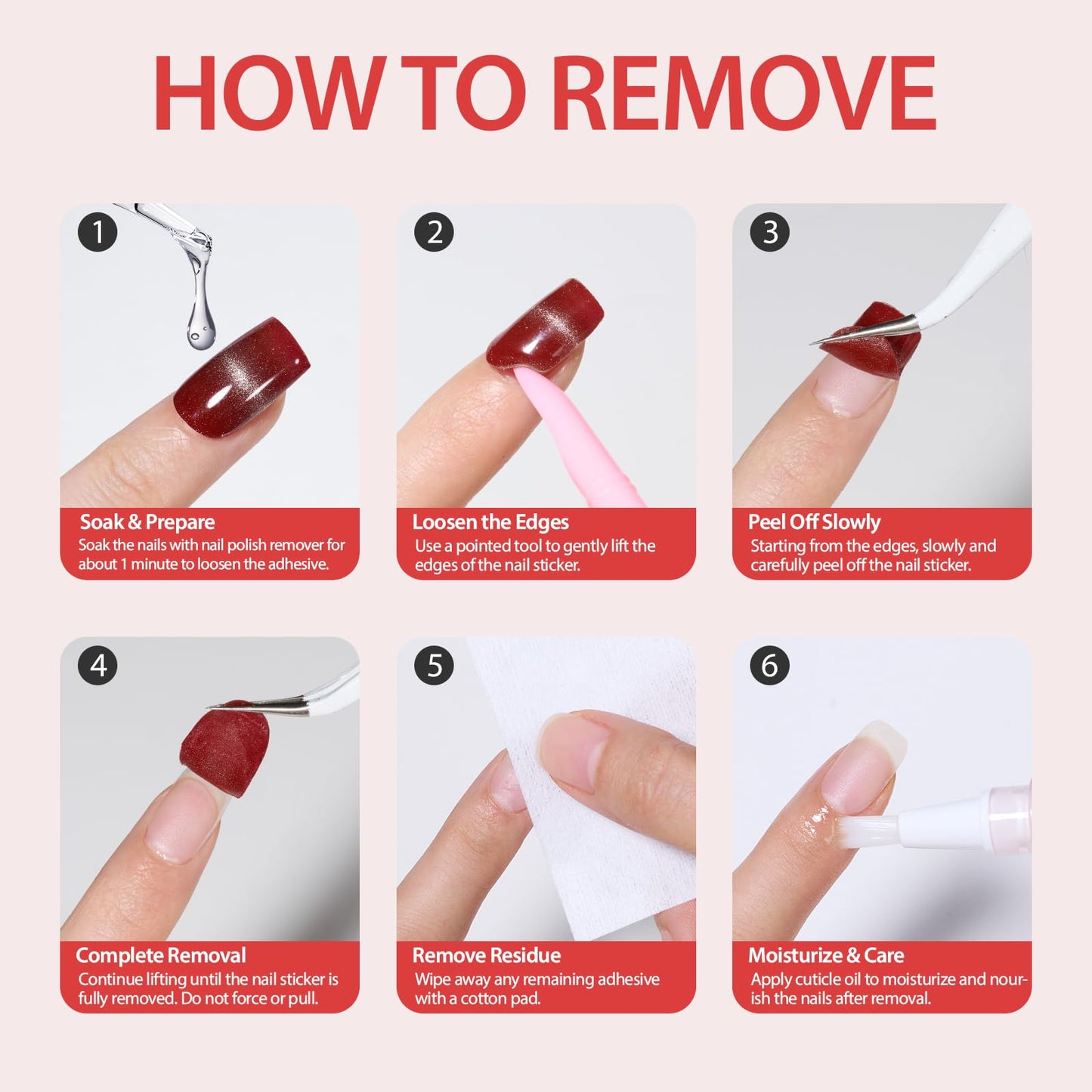 HOW TO REMOVE

1

Soak & Prepare
Soak the nails with nail polish remover for about 1 minute to loosen the adhesive.

2

Loosen the Edges
Use a pointed tool to gently lift the edges of the nail sticker.

3

Peel Off Slowly
Starting from the edges, slowly and carefully peel off the nail sticker.

4

Complete Removal
Continue lifting until the nail sticker is fully removed. Do not force or pull.

5

Remove Residue
Wipe away any remaining adhesive with a cotton pad.

6

Moisturize & Care
Apply cuticle oil to moisturize and nourish the nails after removal.