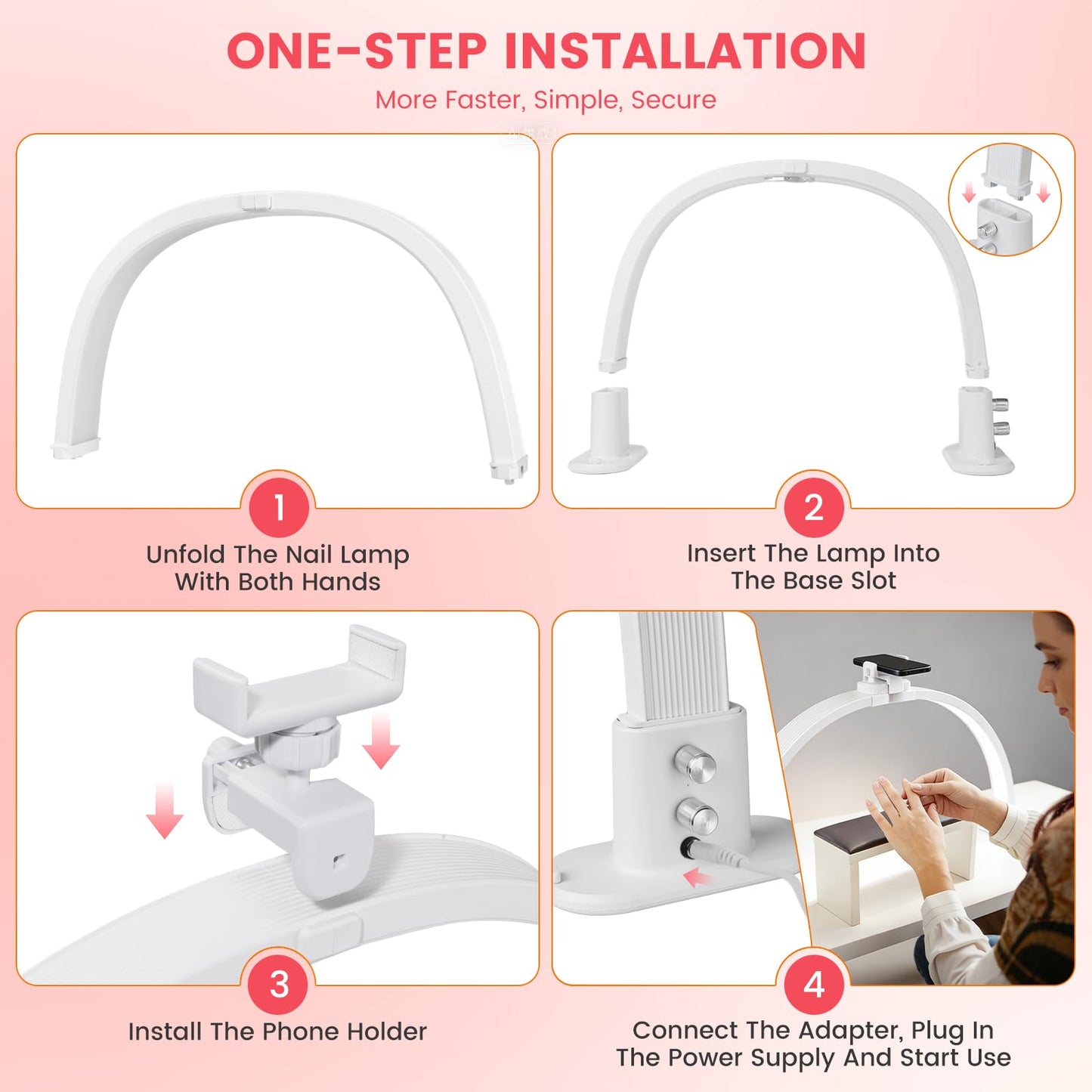 ONE-STEP INSTALLATION

More Faster, Simple, Secure

1

Unfold The Nail Lamp With Both Hands

2

Insert The Lamp Into The Base Slot

3

Install The Phone Holder

4

Connect The Adapter, Plug In The Power Supply And Start Use