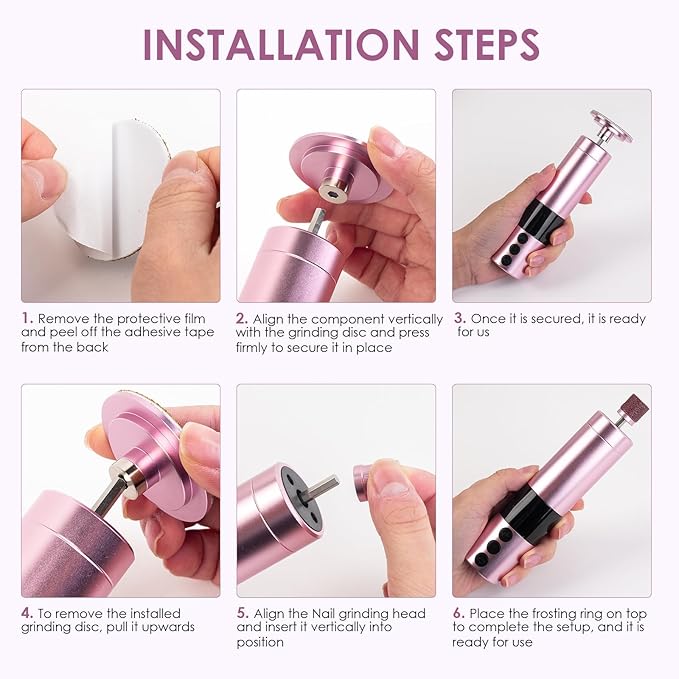 INSTALLATION STEPS

1. Remove the protective film and peel off the adhesive tape from the back

2. Align the component vertically with the grinding disc and press firmly to secure it in place

3. Once it is secured, it is ready for us

4. To remove the installed grinding disc, pull it upwards

5. Align the Nail grinding head and insert it vertically into position

6. Place the frosting ring on top to complete the setup, and it is ready for use