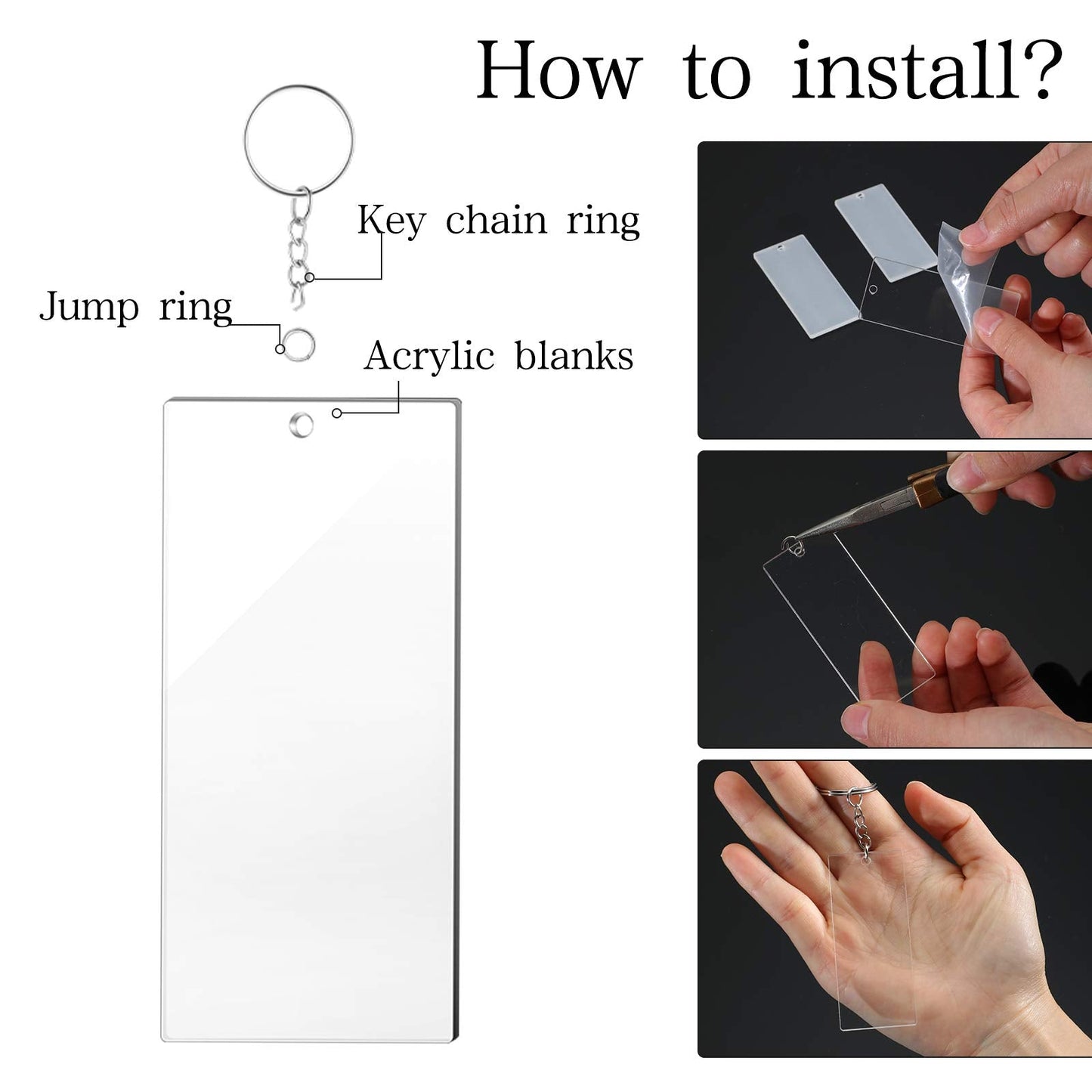 How to install?

Key chain ring

Jump ring

Acrylic blanks