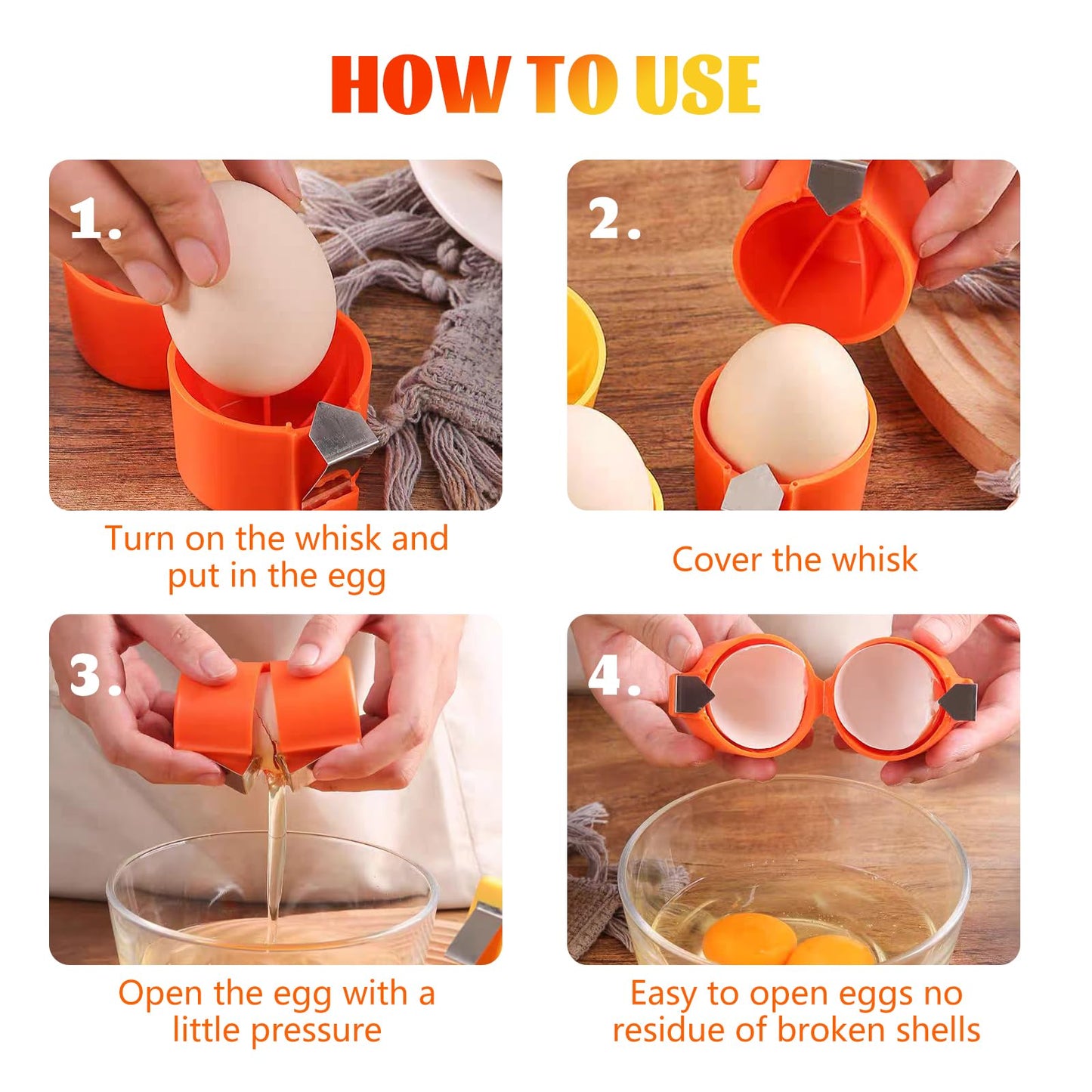 HOW TO USE

1.

Turn on the whisk and put in the egg

2.

Cover the whisk

3.

Open the egg with a little pressure

4.

Easy to open eggs no residue of broken shells