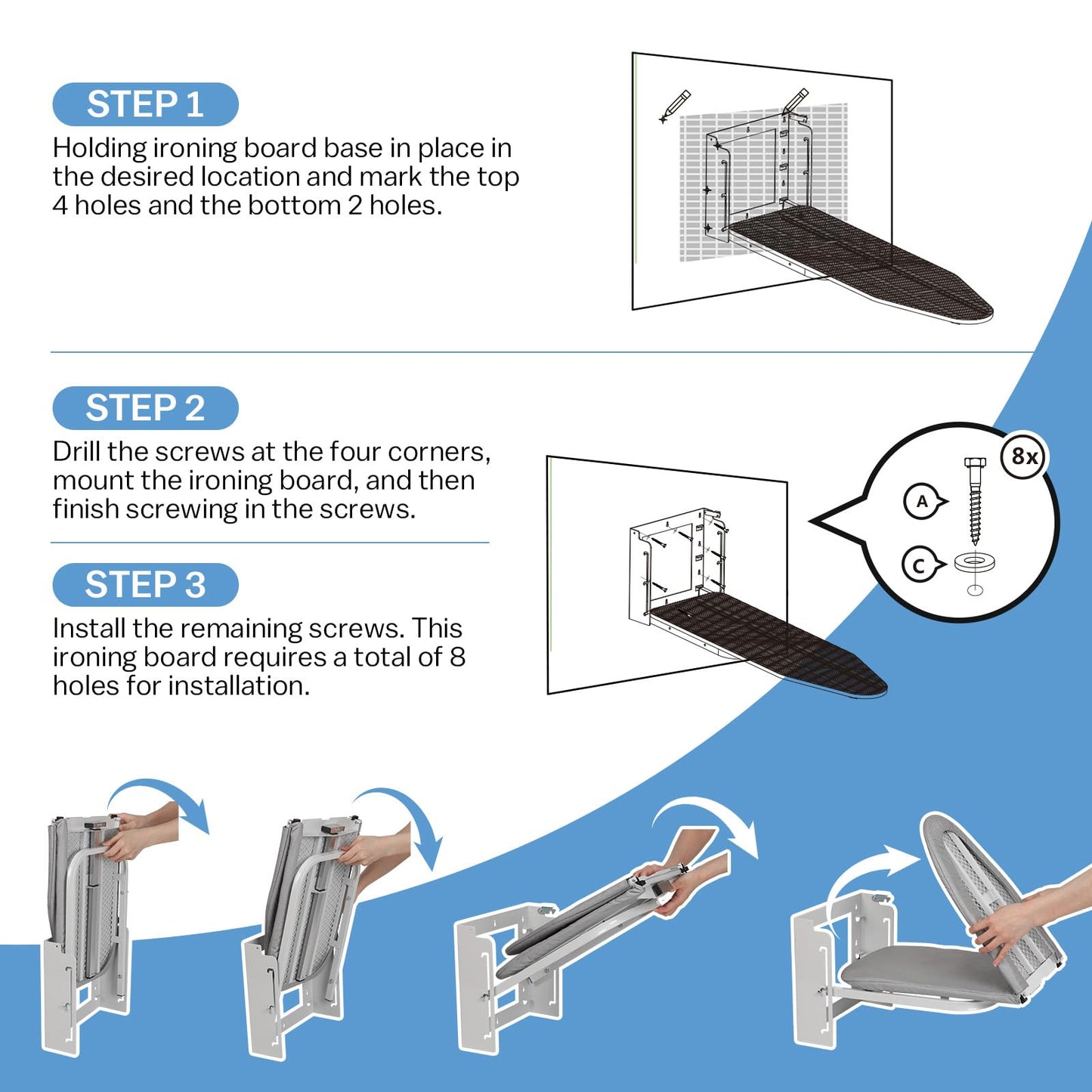 STEP 1
Holding ironing board base in place in the desired location and mark the top 4 holes and the bottom 2 holes.

STEP 2
Drill the screws at the four corners, mount the ironing board, and then finish screwing in the screws.

STEP 3
Install the remaining screws. This ironing board requires a total of 8 holes for installation.

8x
A
C