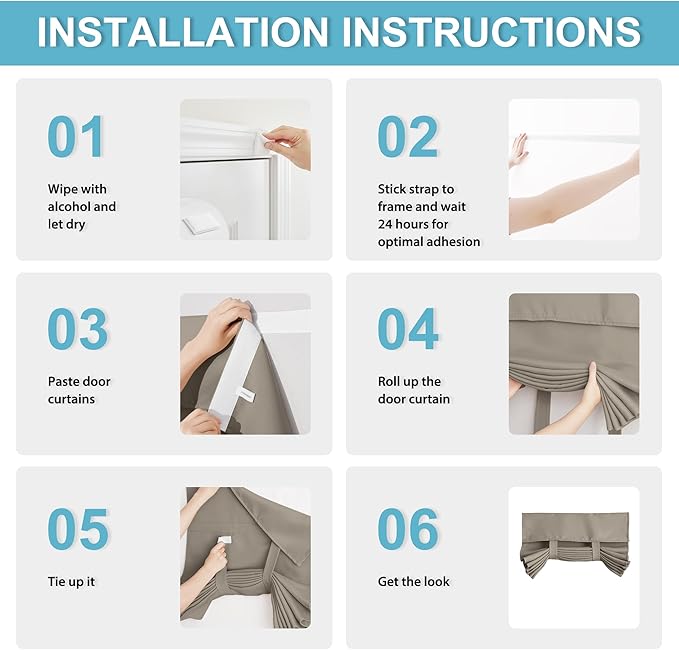 INSTALLATION INSTRUCTIONS

01

Wipe with alcohol and let dry

02

Stick strap to frame and wait 24 hours for optimal adhesion

03

Paste door curtains

04

Roll up the door curtain

05

Tie up it

06

Get the look