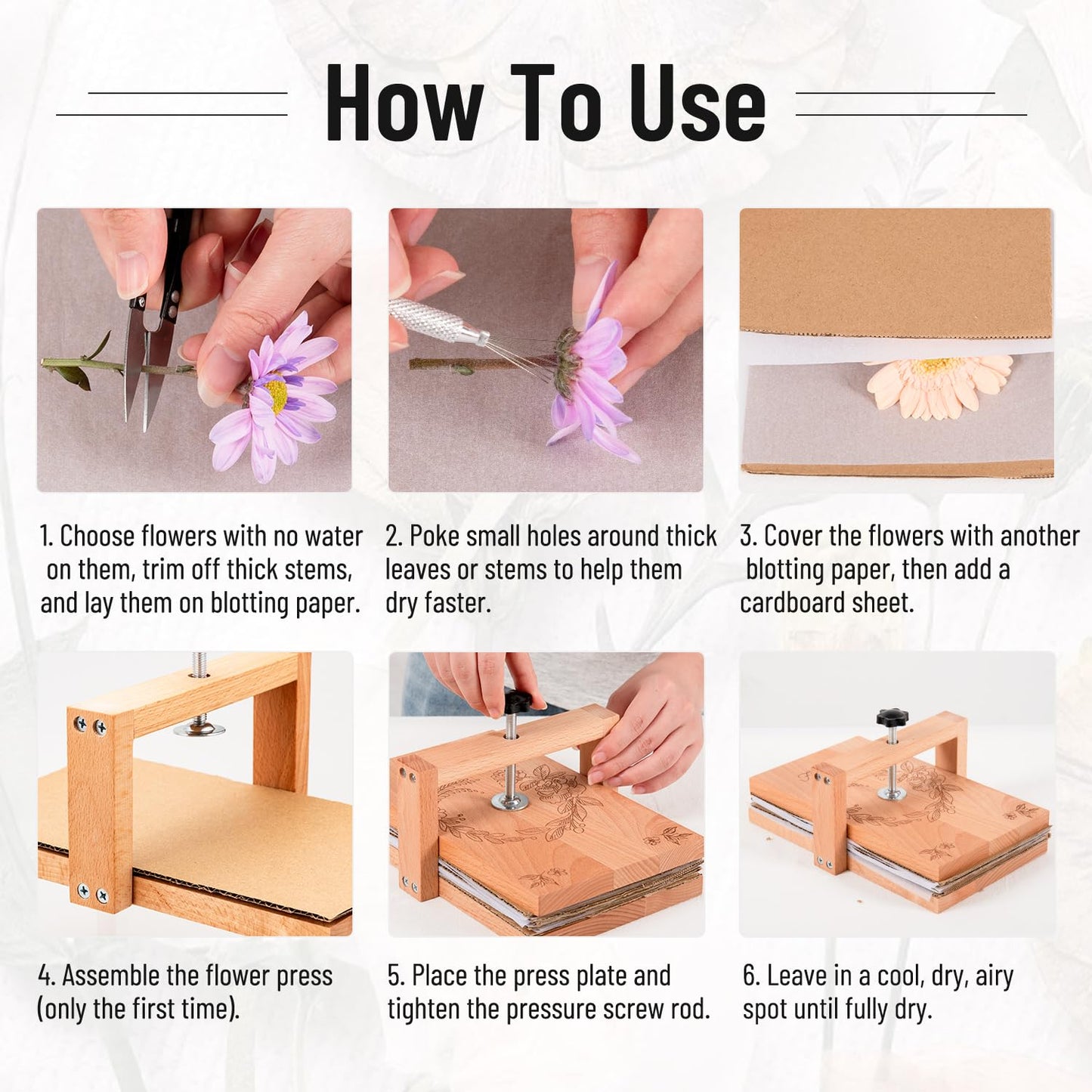 How To Use

1. Choose flowers with no water on them, trim off thick stems, and lay them on blotting paper.

2. Poke small holes around thick leaves or stems to help them dry faster.

3. Cover the flowers with another blotting paper, then add a cardboard sheet.

4. Assemble the flower press (only the first time).

5. Place the press plate and tighten the pressure screw rod.

6. Leave in a cool, dry, airy spot until fully dry.