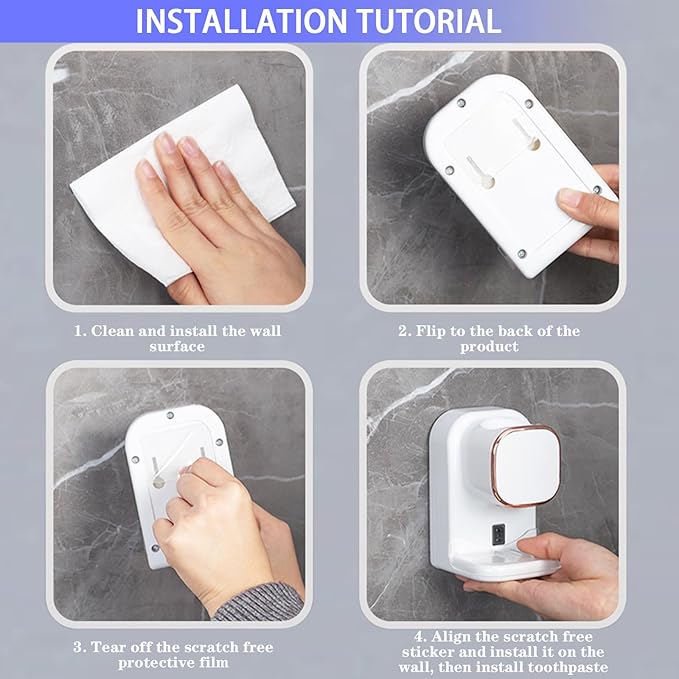 INSTALLATION TUTORIAL

1. Clean and install the wall surface

2. Flip to the back of the product

3. Tear off the scratch free protective film

4. Align the scratch free sticker and install it on the wall, then install toothpaste