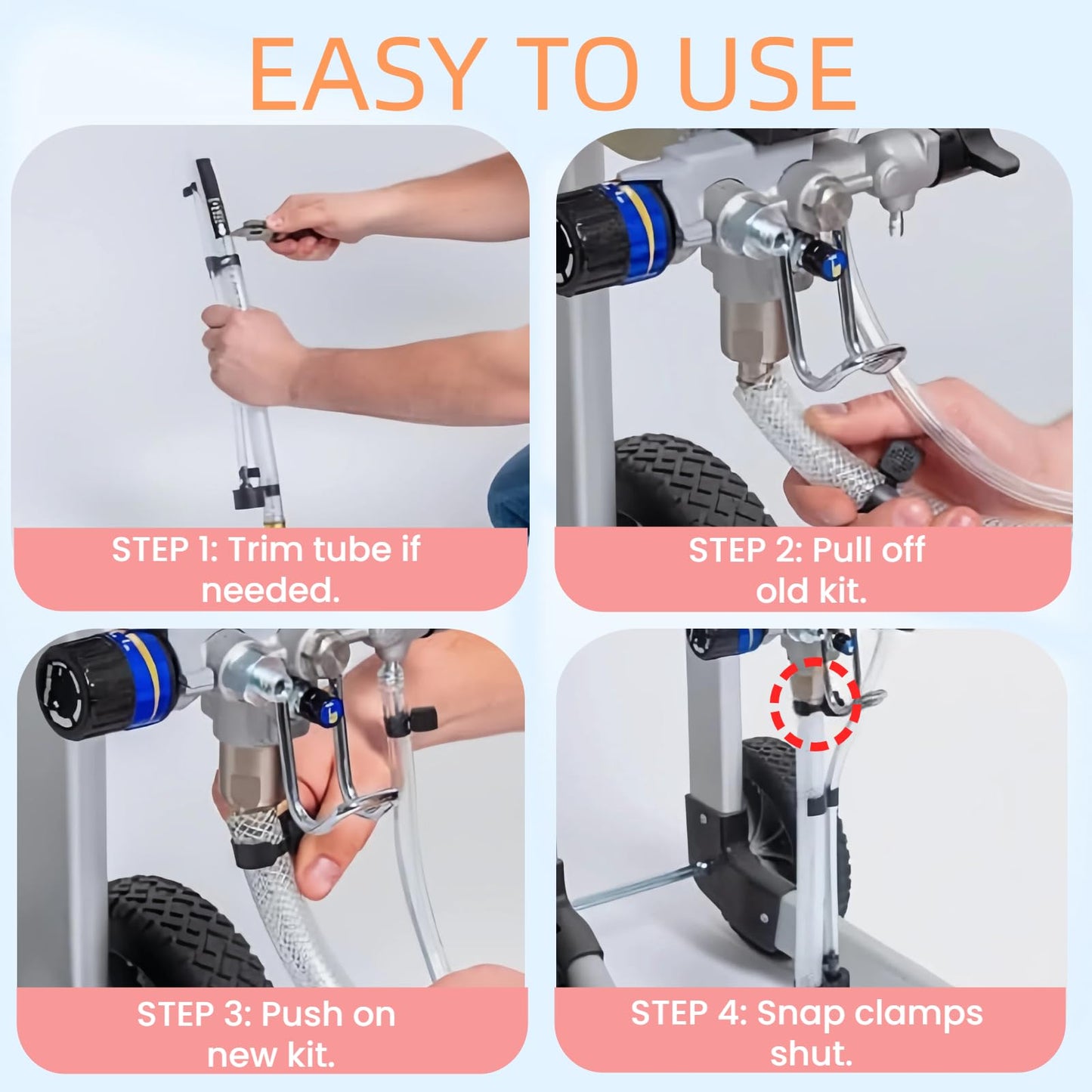 EASY TO USE

STEP 1: Trim tube if needed.

STEP 2: Pull off old kit.

STEP 3: Push on new kit.

STEP 4: Snap clamps shut.