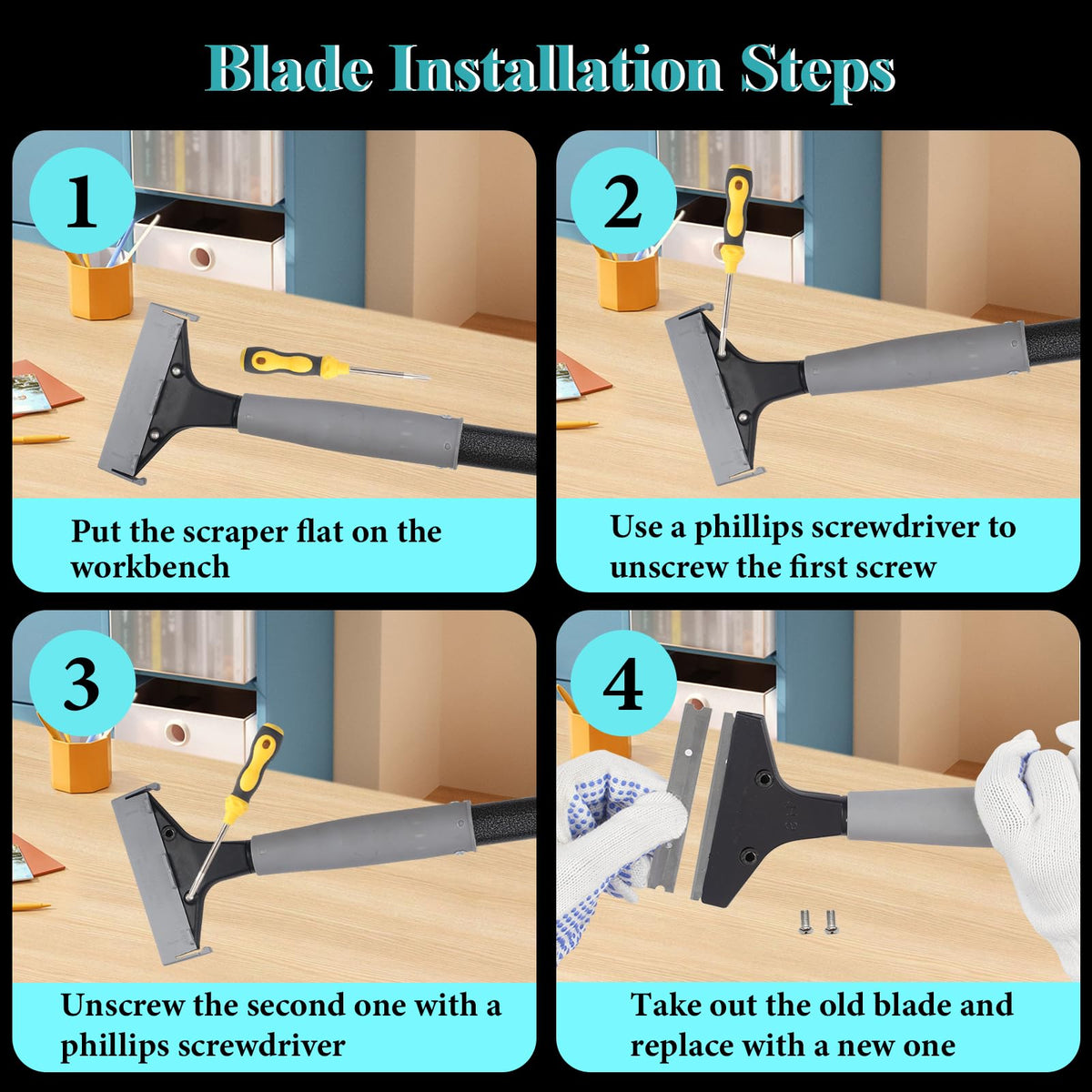 Blade Installation Steps

1

Put the scraper flat on the workbench

2

Use a phillips screwdriver to unscrew the first screw

3

Unscrew the second one with a phillips screwdriver

4

Take out the old blade and replace with a new one