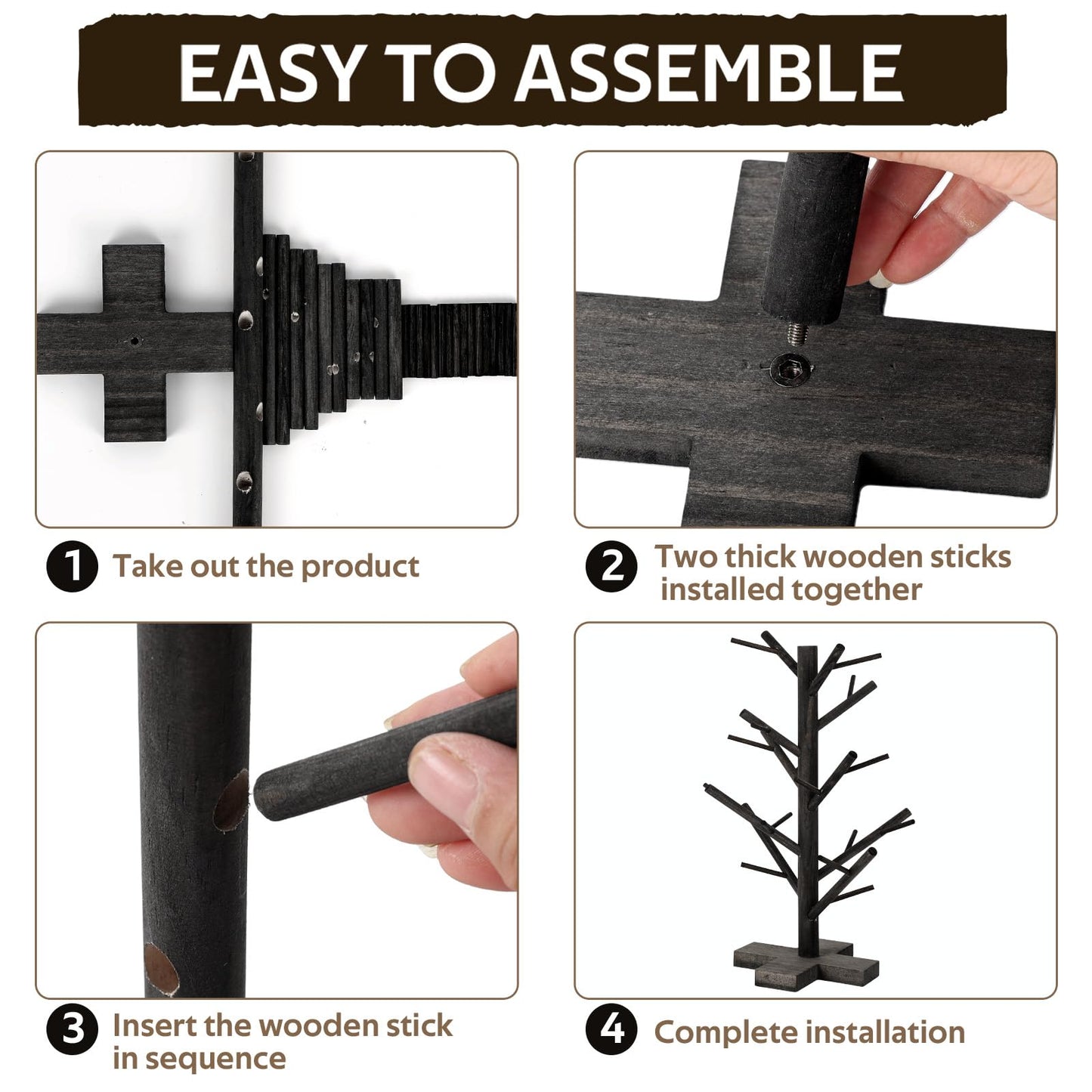 EASY TO ASSEMBLE

1 Take out the product

2 Two thick wooden sticks installed together

3 Insert the wooden stick in sequence

4 Complete installation