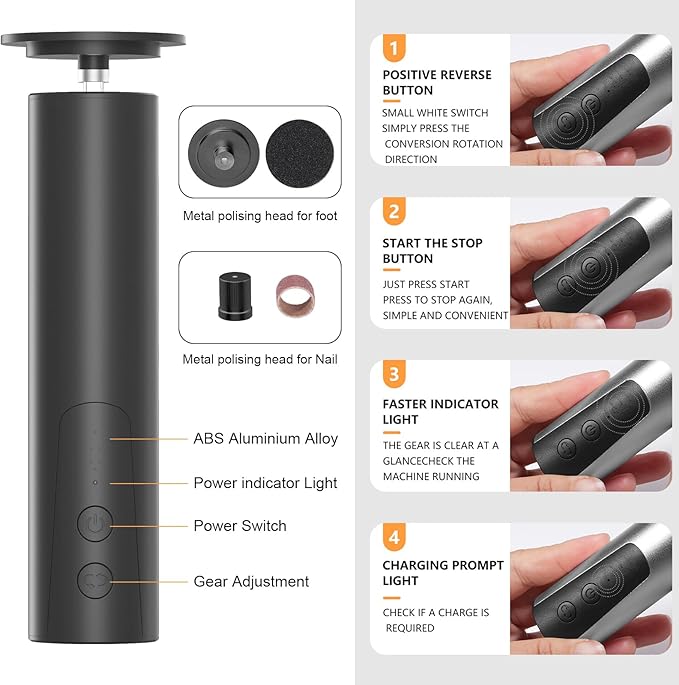 Metal polising head for foot

Metal polising head for Nail

ABS Aluminium Alloy

Power indicator Light

Power Switch

Gear Adjustment

1

POSITIVE REVERSE BUTTON

SMALL WHITE SWITCH SIMPLY PRESS THE CONVERSION ROTATION DIRECTION

2

START THE STOP BUTTON

JUST PRESS START PRESS TO STOP AGAIN, SIMPLE AND CONVENIENT

3

FASTER INDICATOR LIGHT

THE GEAR IS CLEAR AT A GLANCECHECK THE MACHINE RUNNING

4

CHARGING PROMPT LIGHT

CHECK IF A CHARGE IS REQUIRED