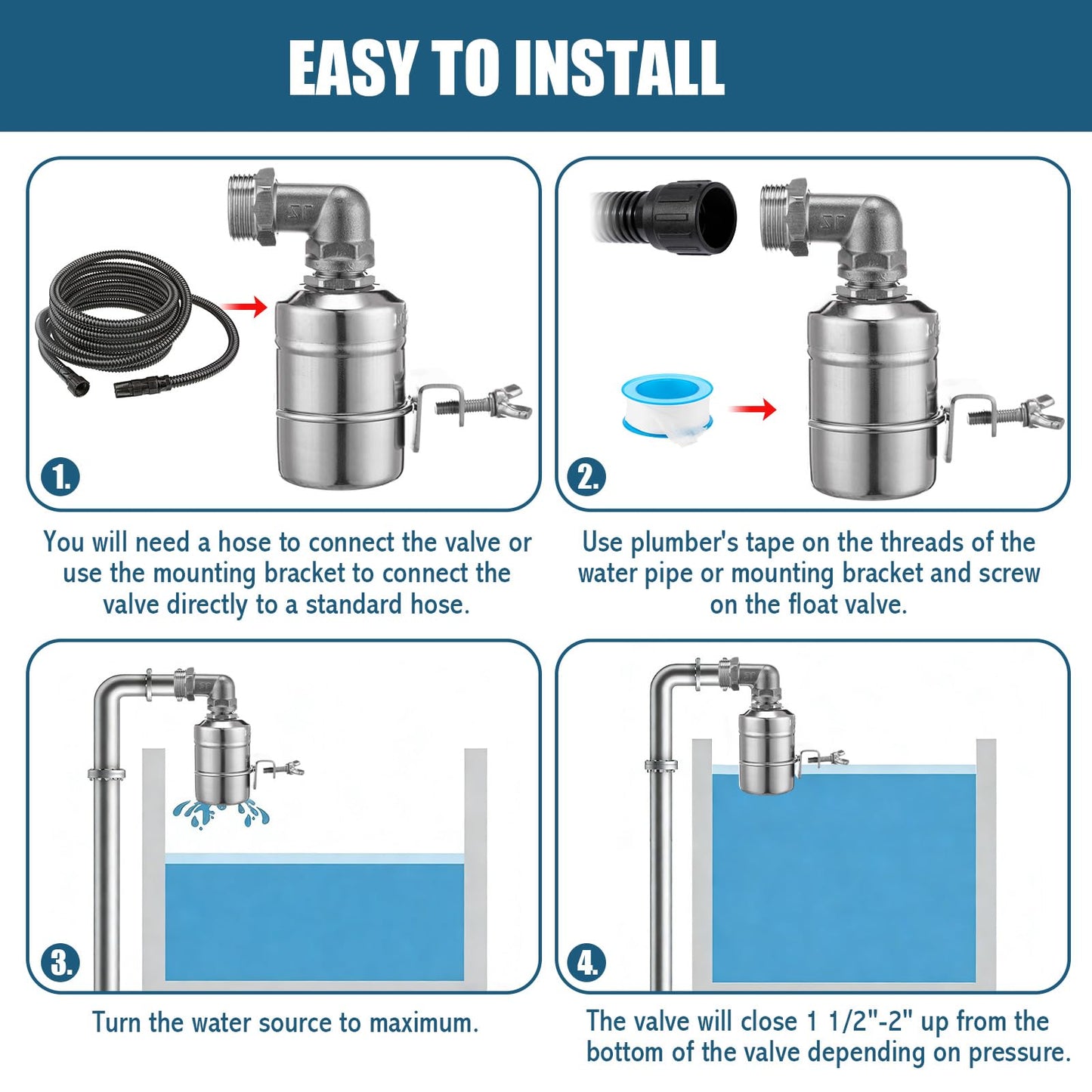 EASY TO INSTALL

1.

You will need a hose to connect the valve or use the mounting bracket to connect the valve directly to a standard hose.

2.

Use plumber's tape on the threads of the water pipe or mounting bracket and screw on the float valve.

3.

Turn the water source to maximum.

4.

The valve will close 1 1/2"-2" up from the bottom of the valve depending on pressure.