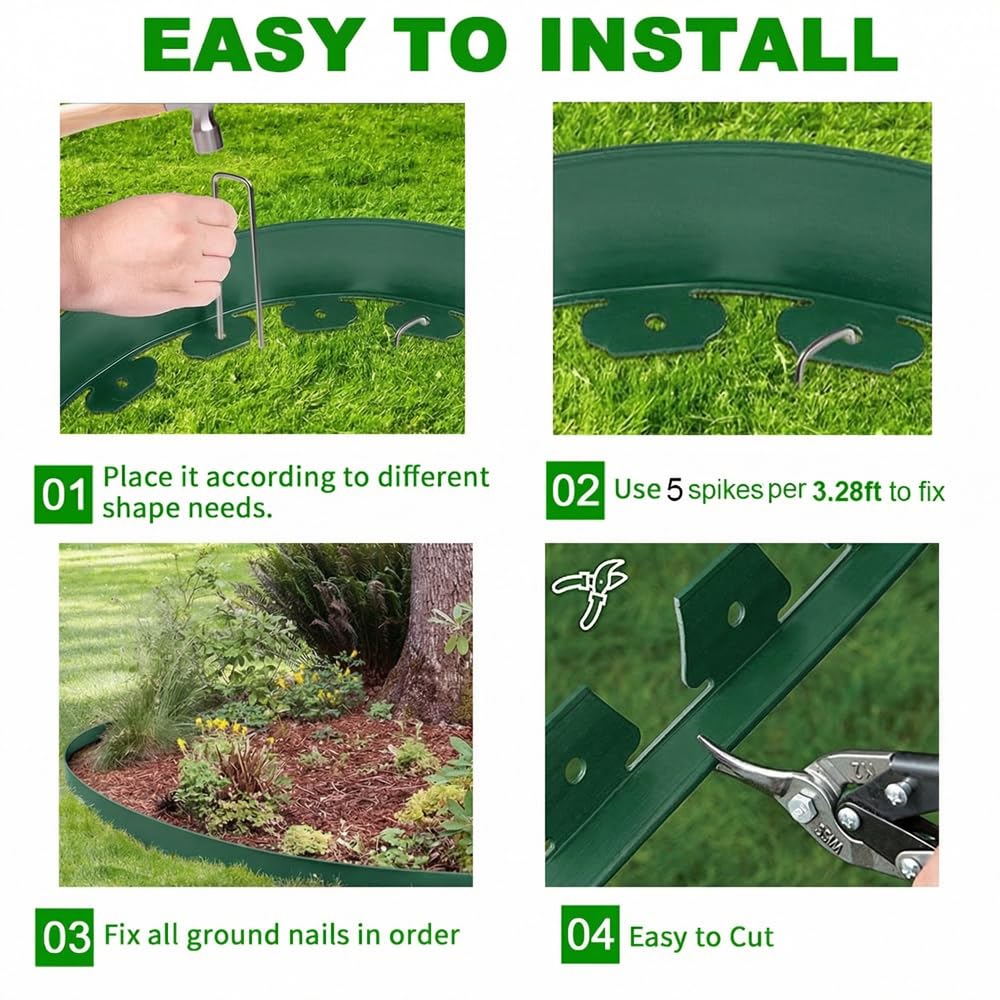 EASY TO INSTALL

01 Place it according to different shape needs.

02 Use 5 spikes per 3.28ft to fix

03 Fix all ground nails in order

04 Easy to Cut