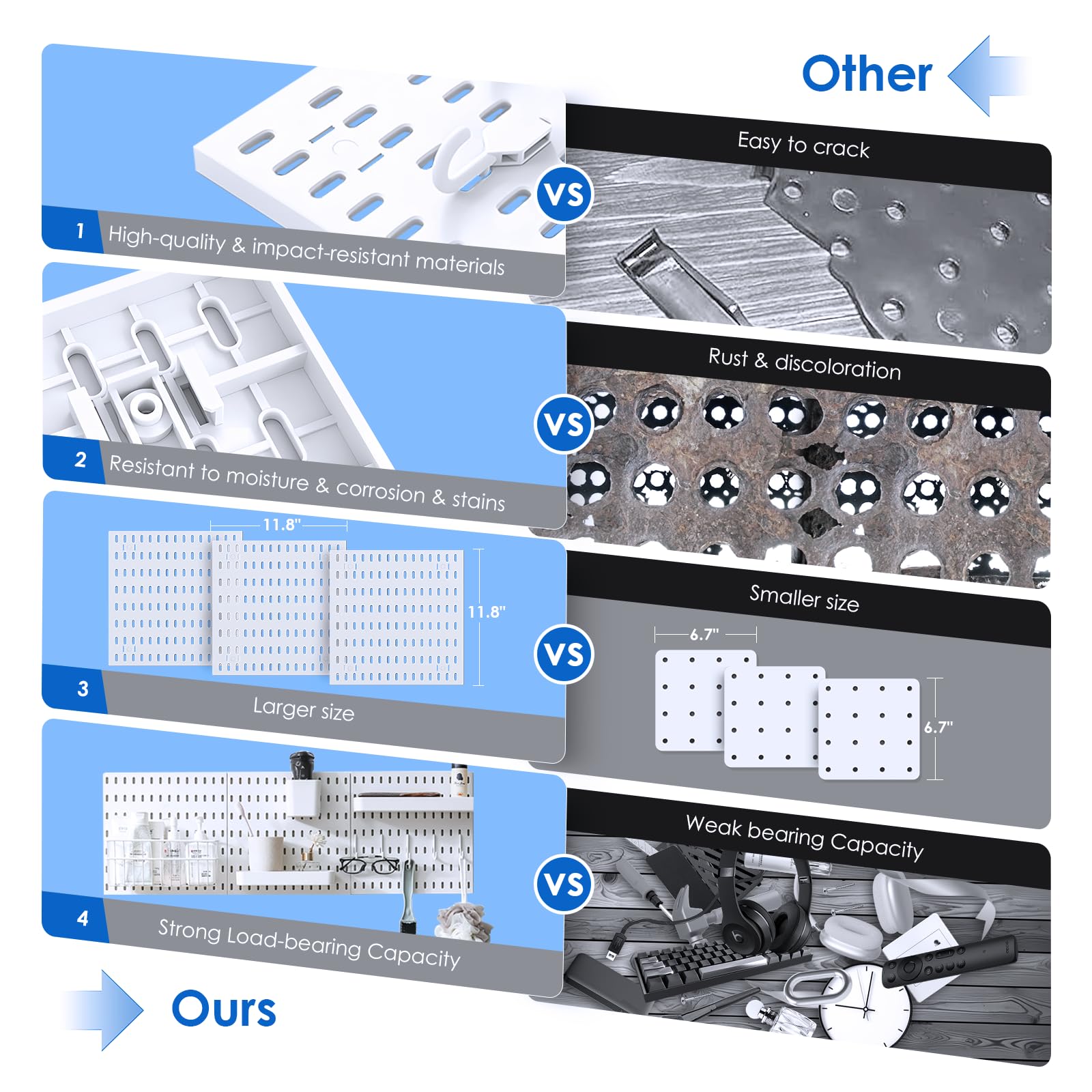 Other

1 High-quality & impact-resistant materials

VS

Easy to crack

2 Resistant to moisture & corrosion & stains

VS

Rust & discoloration

11.8"

11.8"

3 Larger size

VS

Smaller size

6.7"

6.7"

4 Strong Load-bearing Capacity

VS

Weak bearing Capacity

Ours