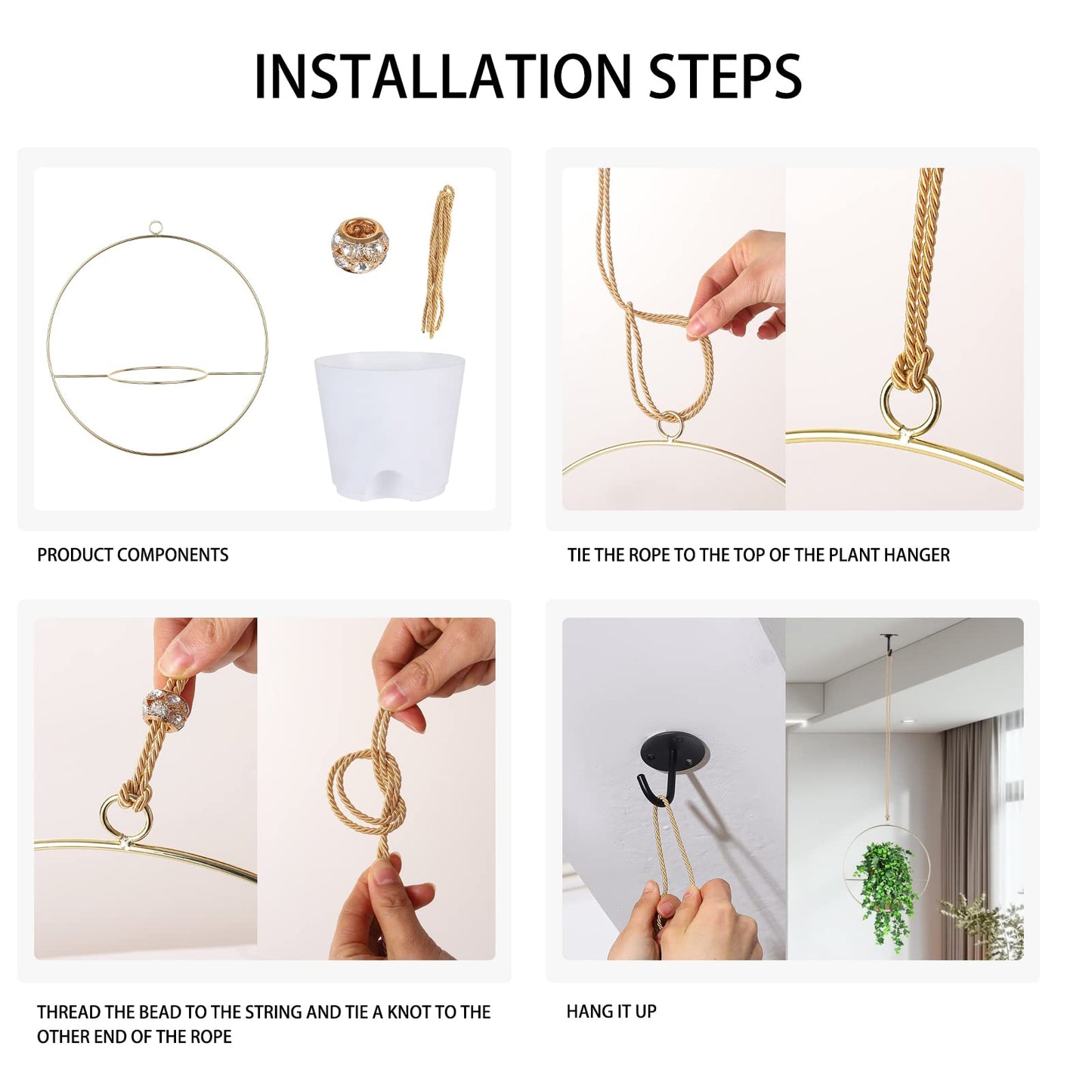 INSTALLATION STEPS

PRODUCT COMPONENTS

TIE THE ROPE TO THE TOP OF THE PLANT HANGER

THREAD THE BEAD TO THE STRING AND TIE A KNOT TO THE OTHER END OF THE ROPE

HANG IT UP