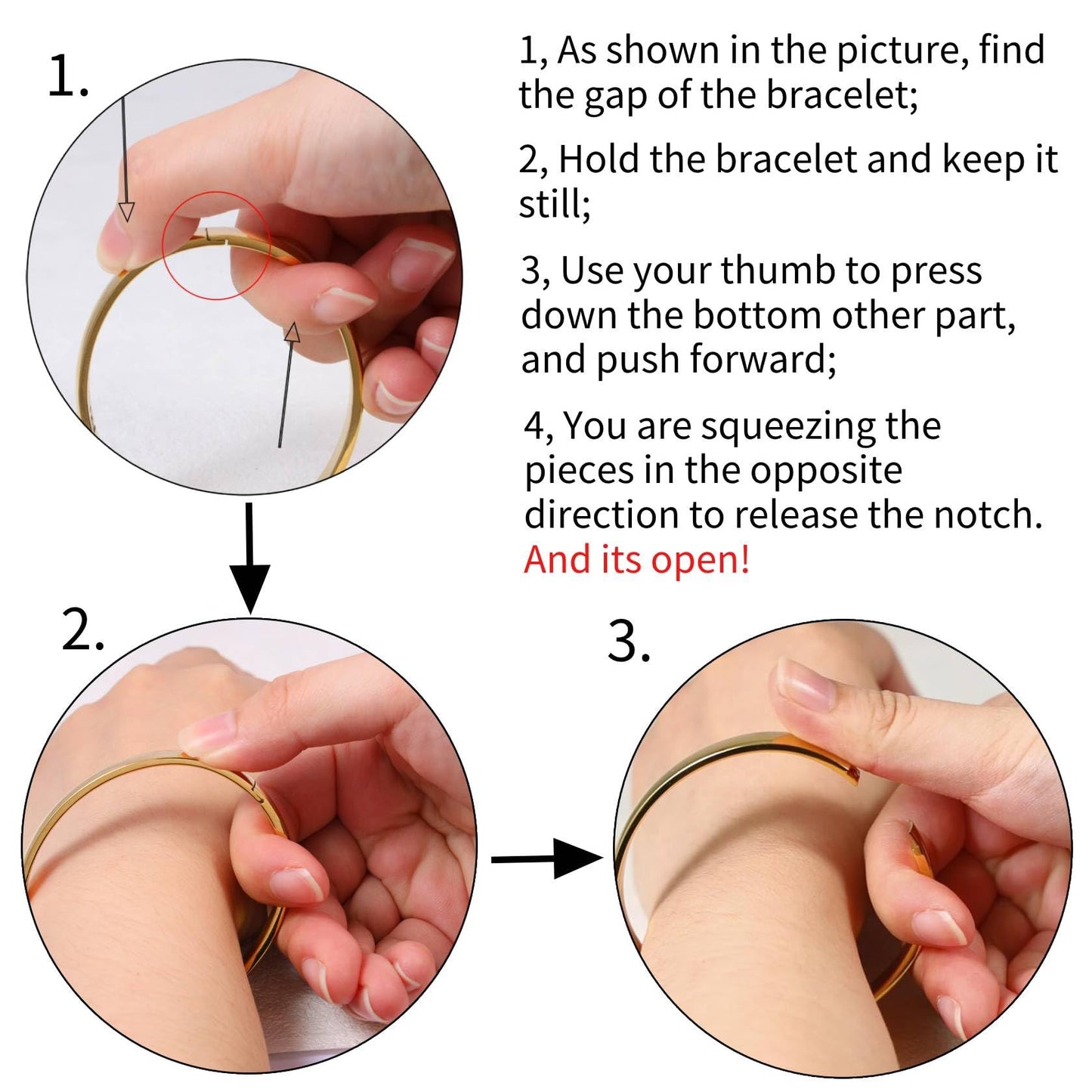 1.

1, As shown in the picture, find the gap of the bracelet;

2, Hold the bracelet and keep it still;

3, Use your thumb to press down the bottom other part, and push forward;

4, You are squeezing the pieces in the opposite direction to release the notch. And its open!

2.

3.